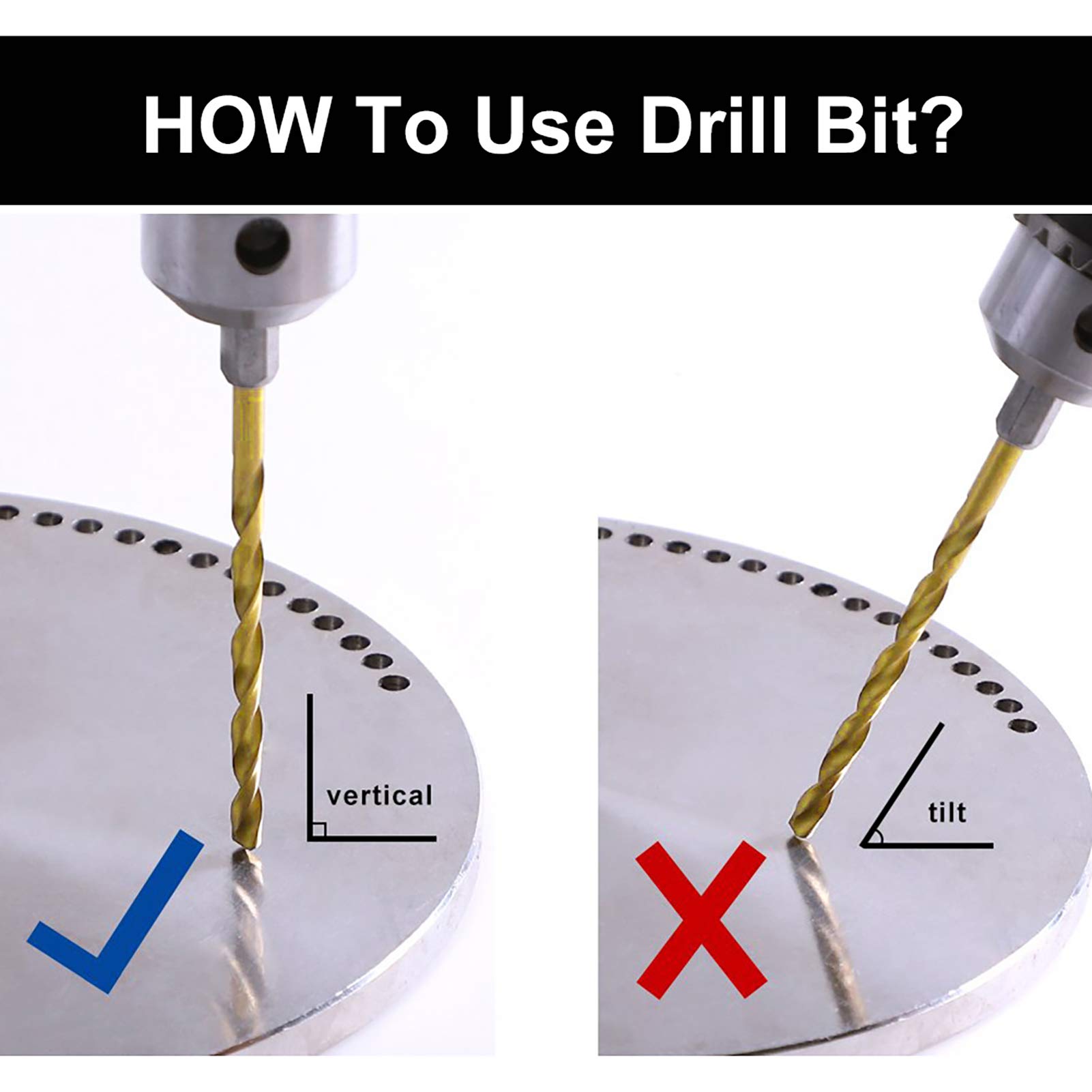 HOW To Use Drill Bit?

vertical

tilt