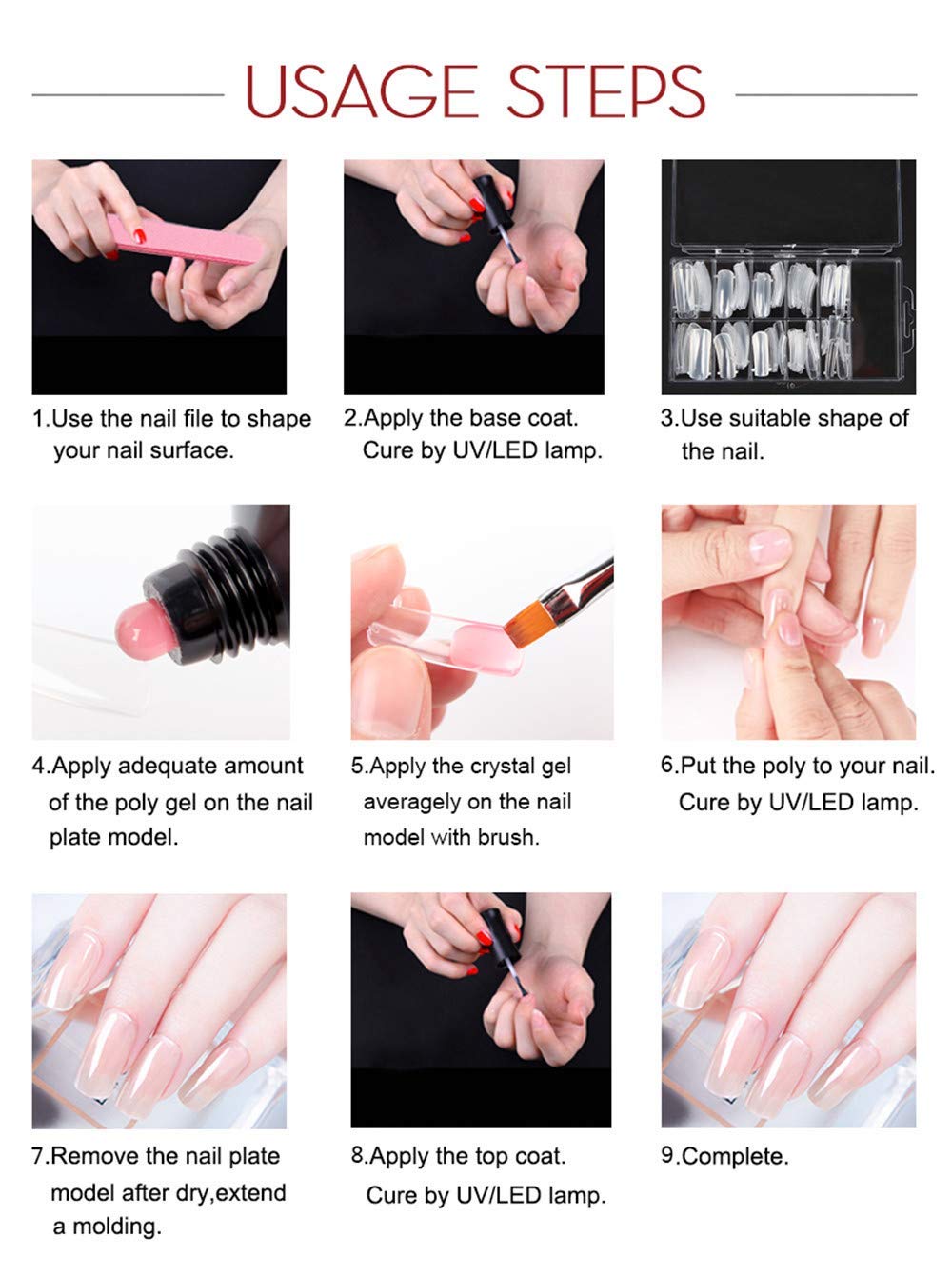 USAGE STEPS

1.Use the nail file to shape your nail surface.

2.Apply the base coat. Cure by UV/LED lamp.

3.Use suitable shape of the nail.

4.Apply adequate amount of the poly gel on the nail plate model.

5.Apply the crystal gel averagely on the nail model with brush.

6.Put the poly to your nail. Cure by UV/LED lamp.

7.Remove the nail plate model after dry,extend a molding.

8.Apply the top coat. Cure by UV/LED lamp.

9.Complete.