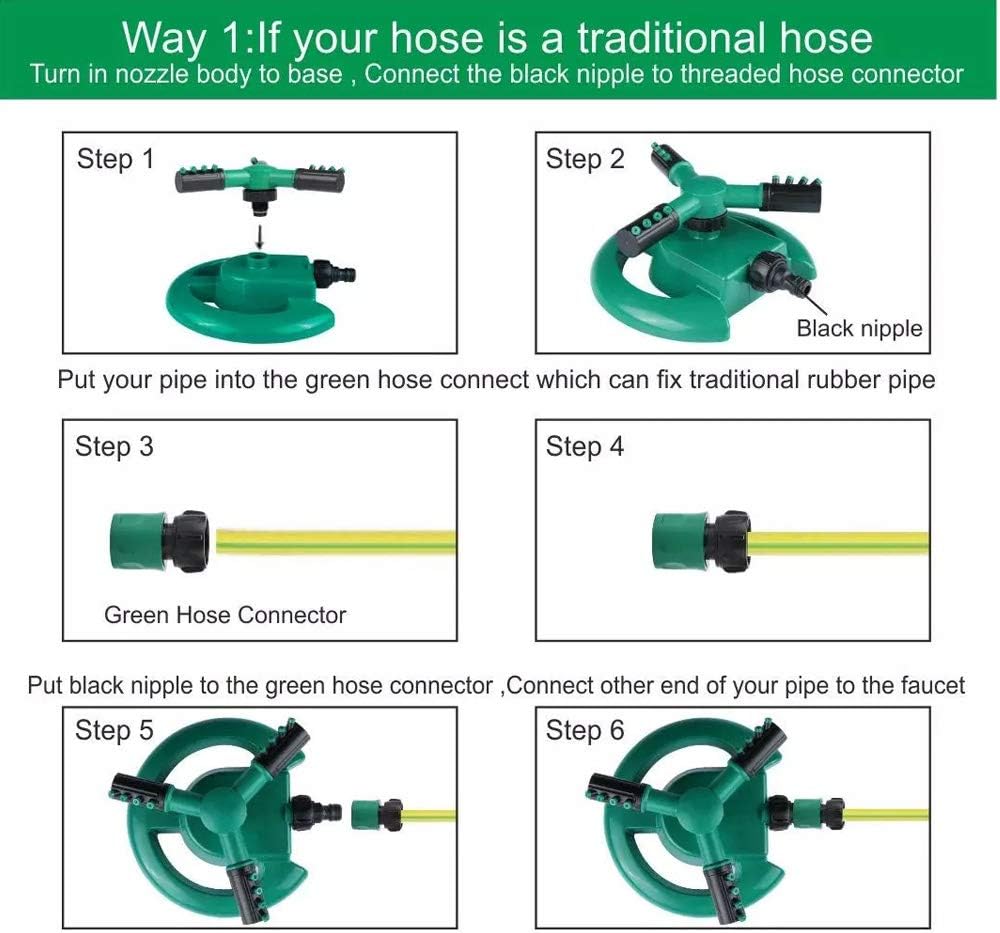 Way 1:If your hose is a traditional hose
Turn in nozzle body to base , Connect the black nipple to threaded hose connector

Step 1

Step 2

Black nipple

Put your pipe into the green hose connect which can fix traditional rubber pipe

Step 3

Green Hose Connector

Step 4

Put black nipple to the green hose connector ,Connect other end of your pipe to the faucet

Step 5

Step 6