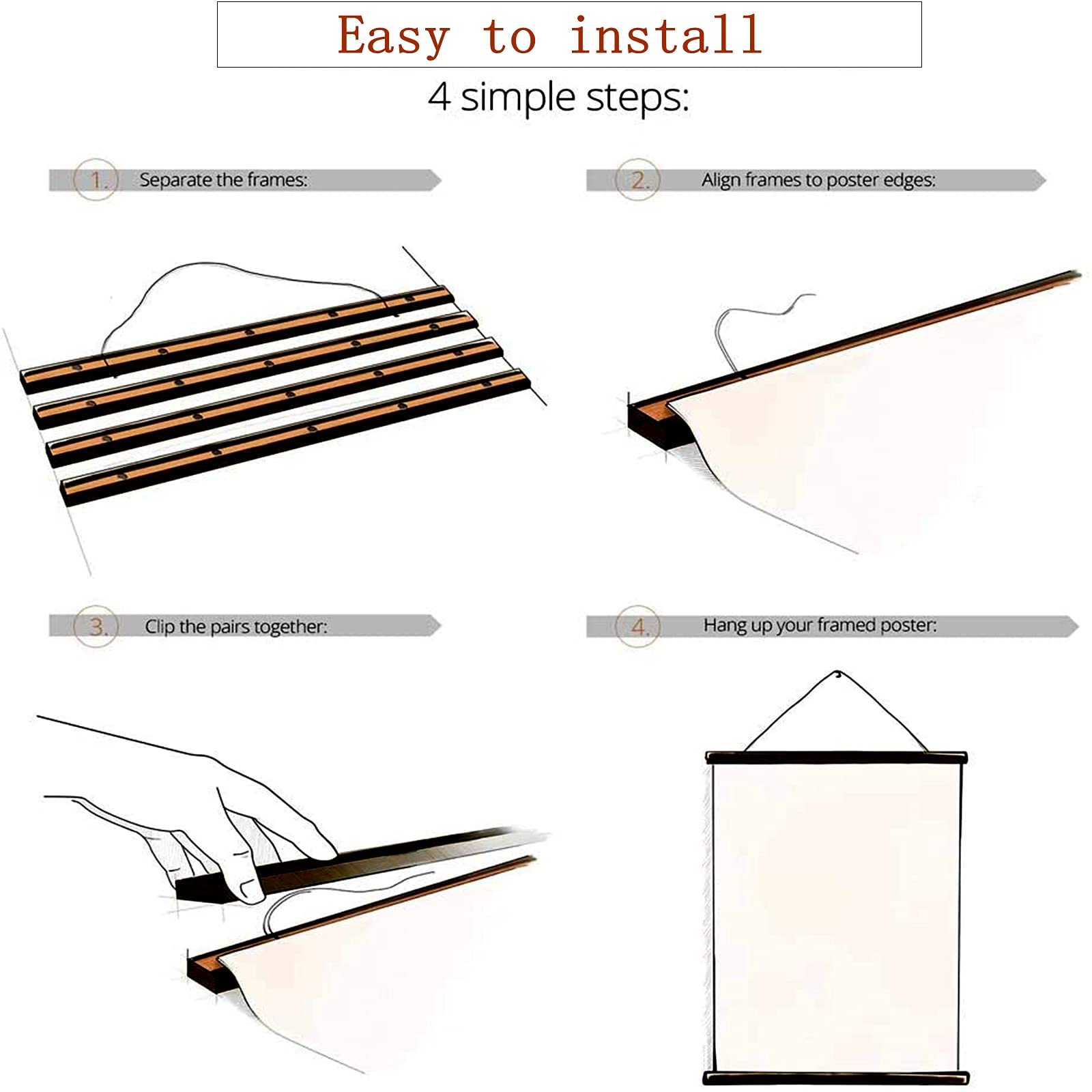 Easy to install

4 simple steps:

1. Separate the frames:

2. Align frames to poster edges:

3. Clip the pairs together:

4. Hang up your framed poster: