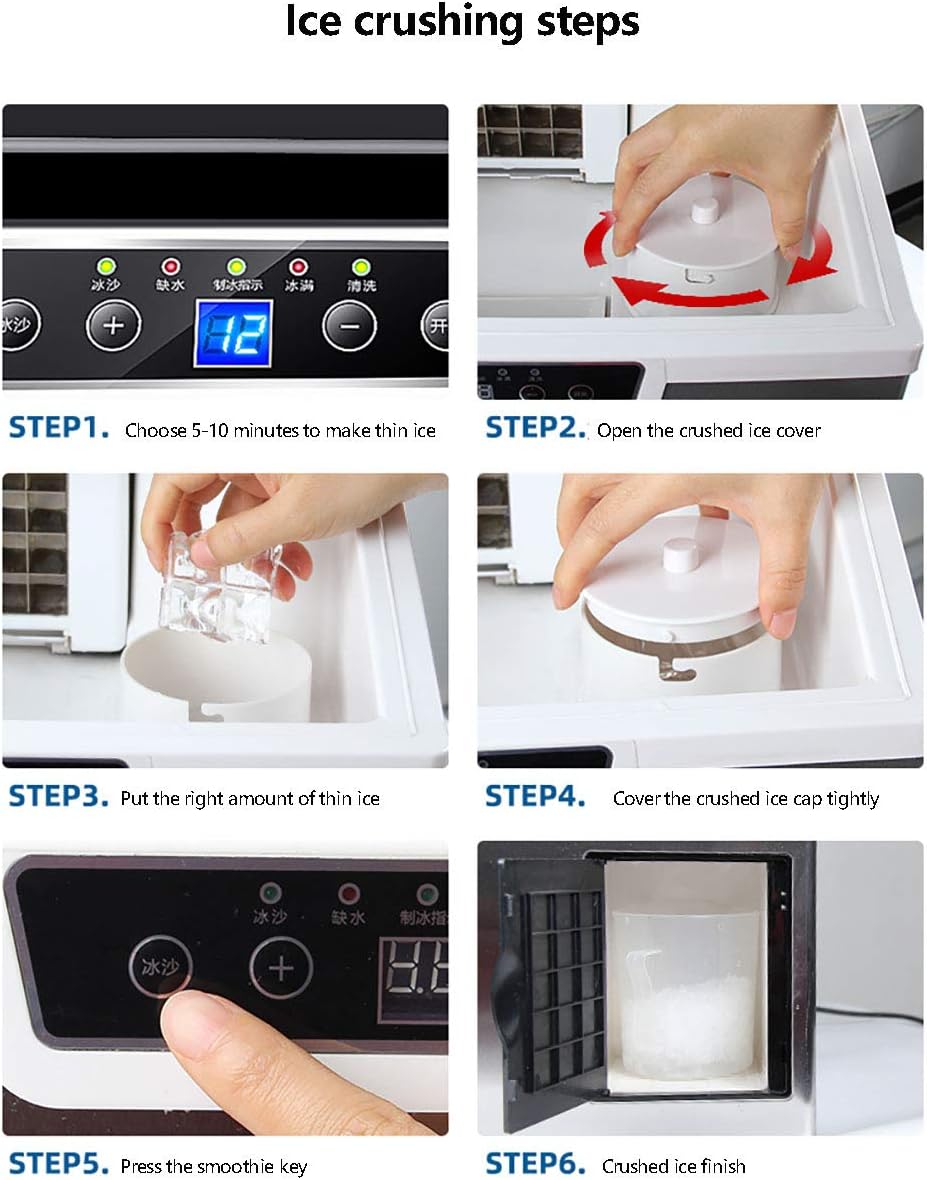 Ice crushing steps

冰沙 缺水 制冰指示 冰满 清洗

冰沙 + 12 − 开

STEP1. Choose 5-10 minutes to make thin ice

STEP2. Open the crushed ice cover

STEP3. Put the right amount of thin ice

STEP4. Cover the crushed ice cap tightly

冰沙 缺水 制冰指

冰沙 +

STEP5. Press the smoothie key

STEP6. Crushed ice finish