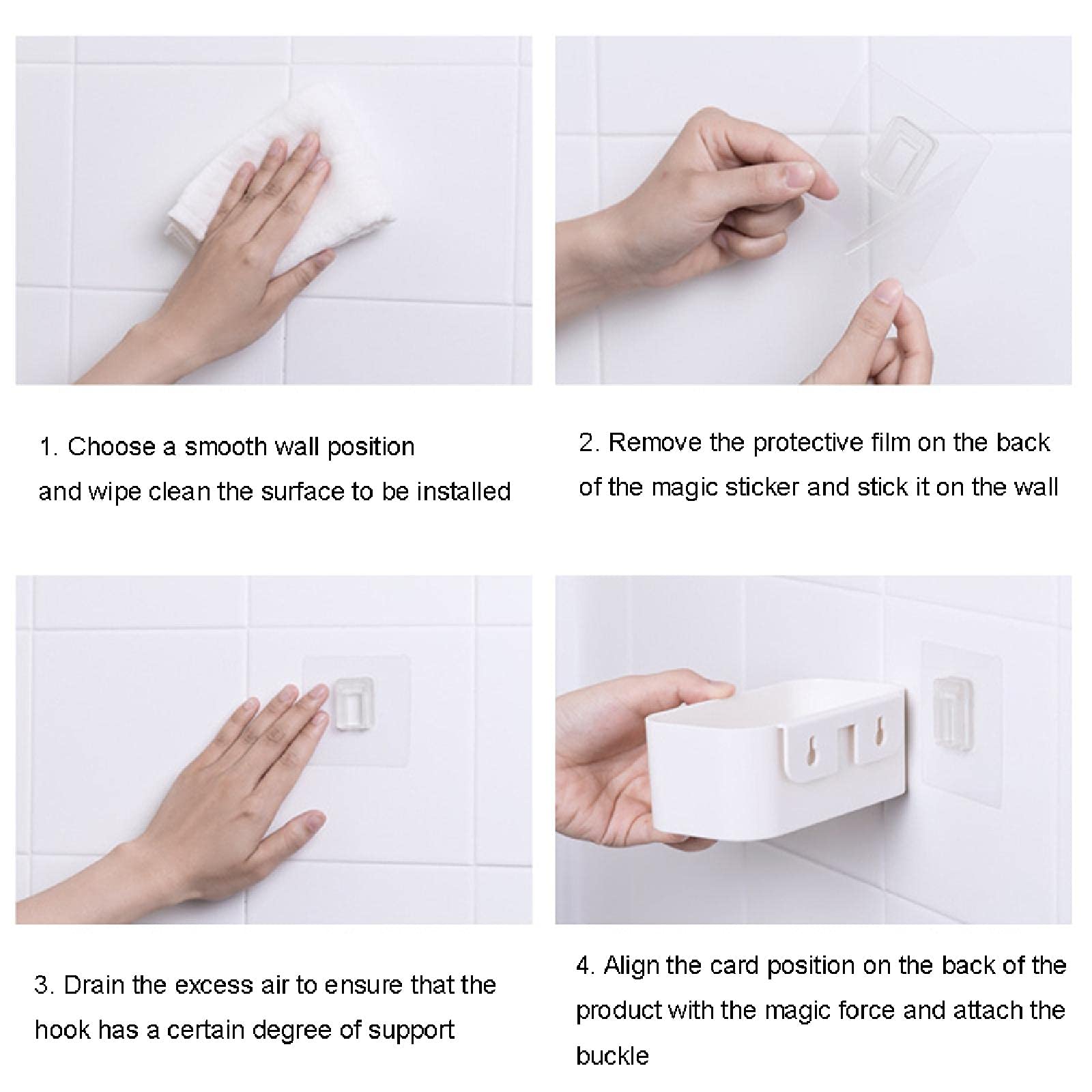 1. Choose a smooth wall position and wipe clean the surface to be installed

2. Remove the protective film on the back of the magic sticker and stick it on the wall

3. Drain the excess air to ensure that the hook has a certain degree of support

4. Align the card position on the back of the product with the magic force and attach the buckle