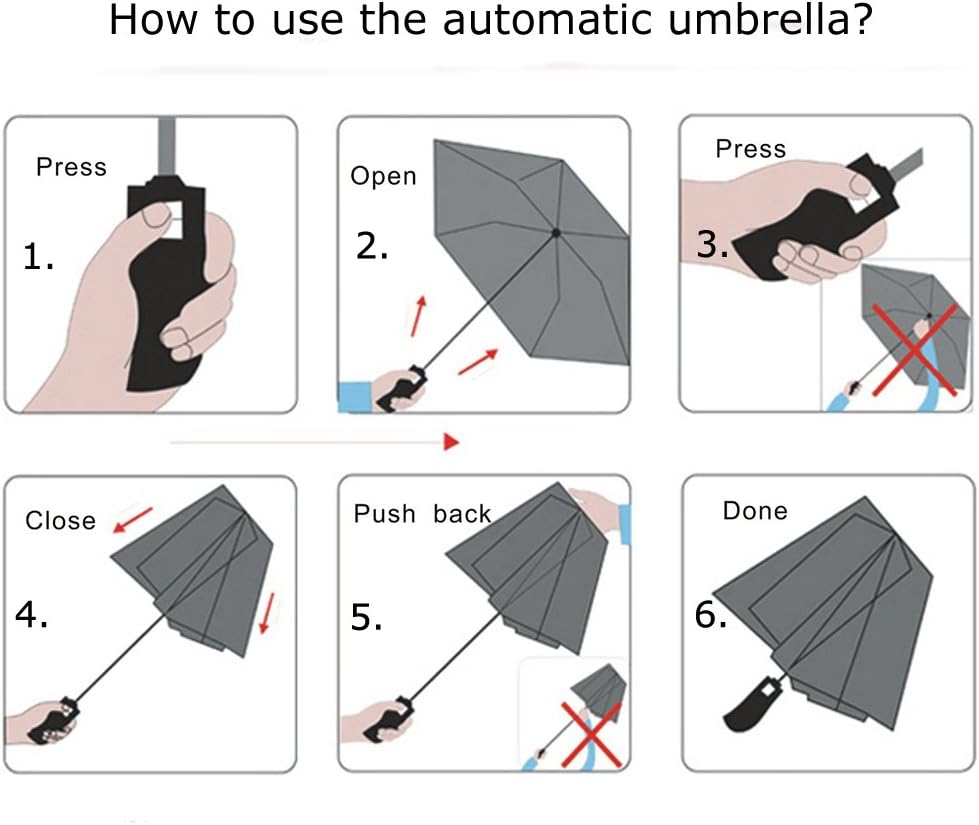 How to use the automatic umbrella?

Press
1.

Open
2.

Press
3.

Close
4.

Push back
5.

Done
6.