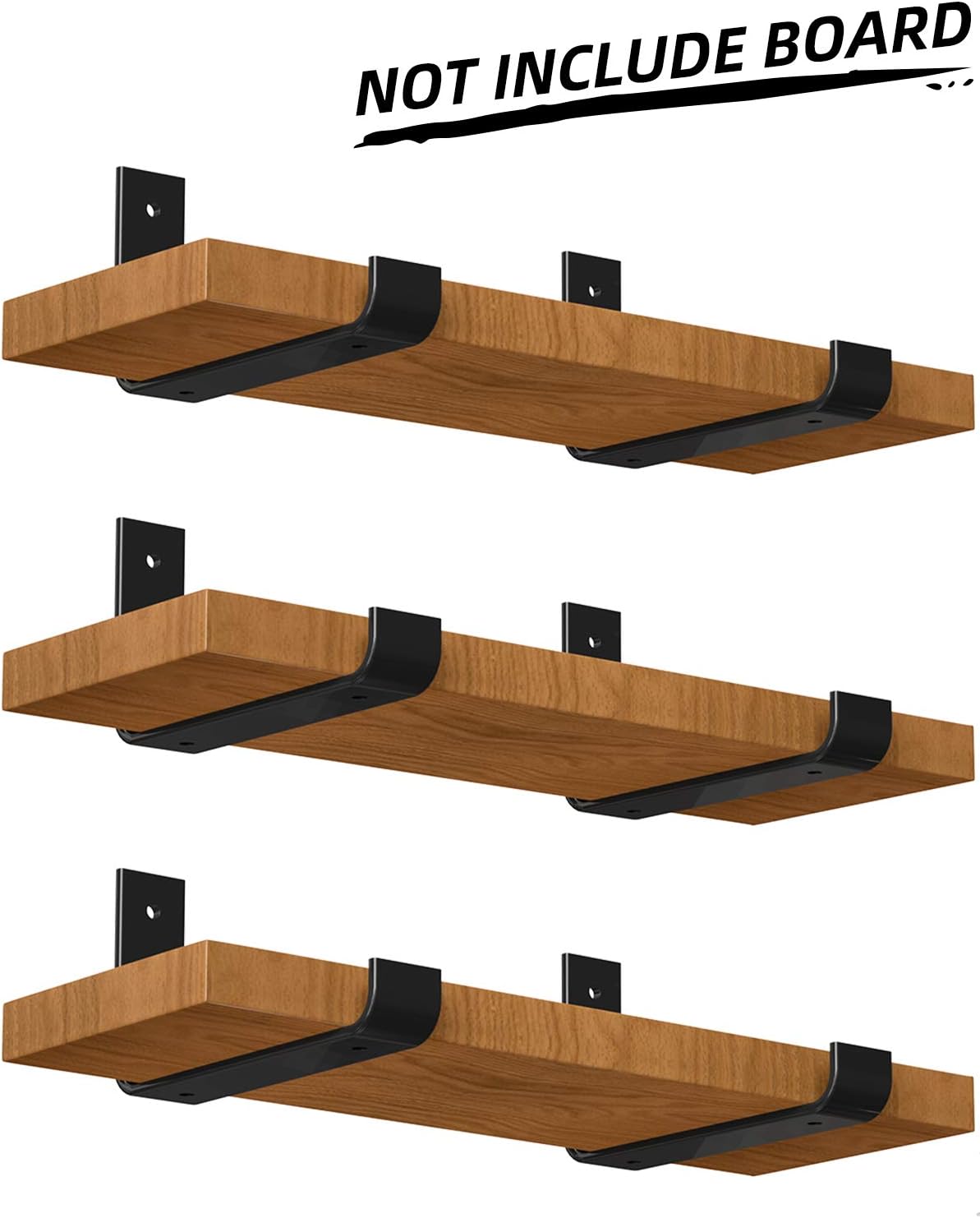 NOT INCLUDE BOARD