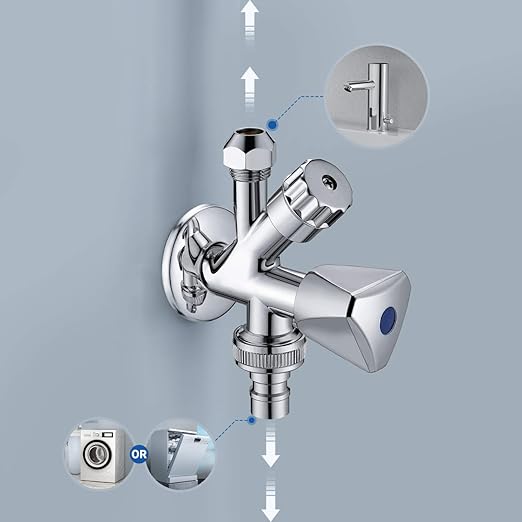 OR