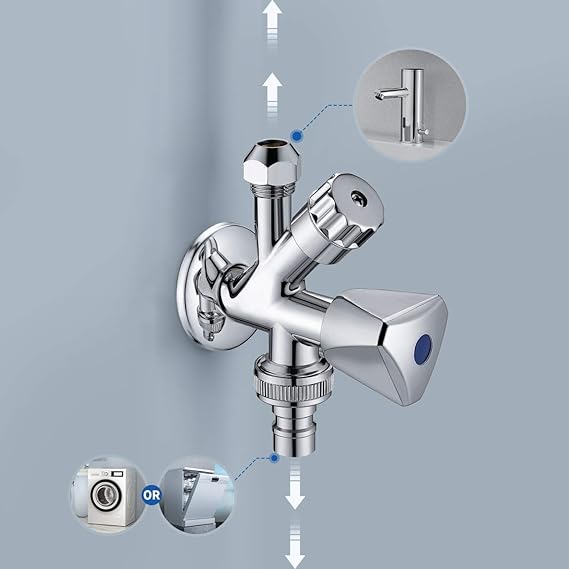 OR