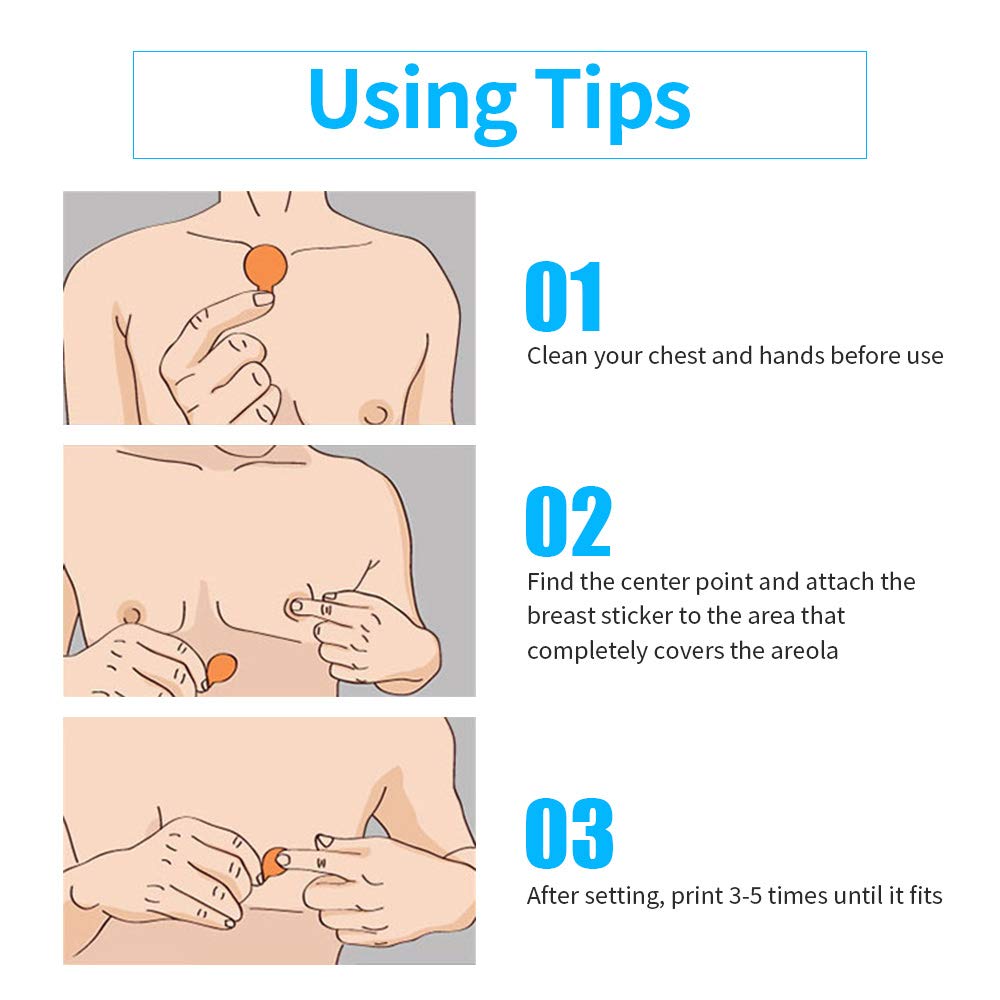 Using Tips

01
Clean your chest and hands before use

02
Find the center point and attach the breast sticker to the area that completely covers the areola

03
After setting, print 3-5 times until it fits