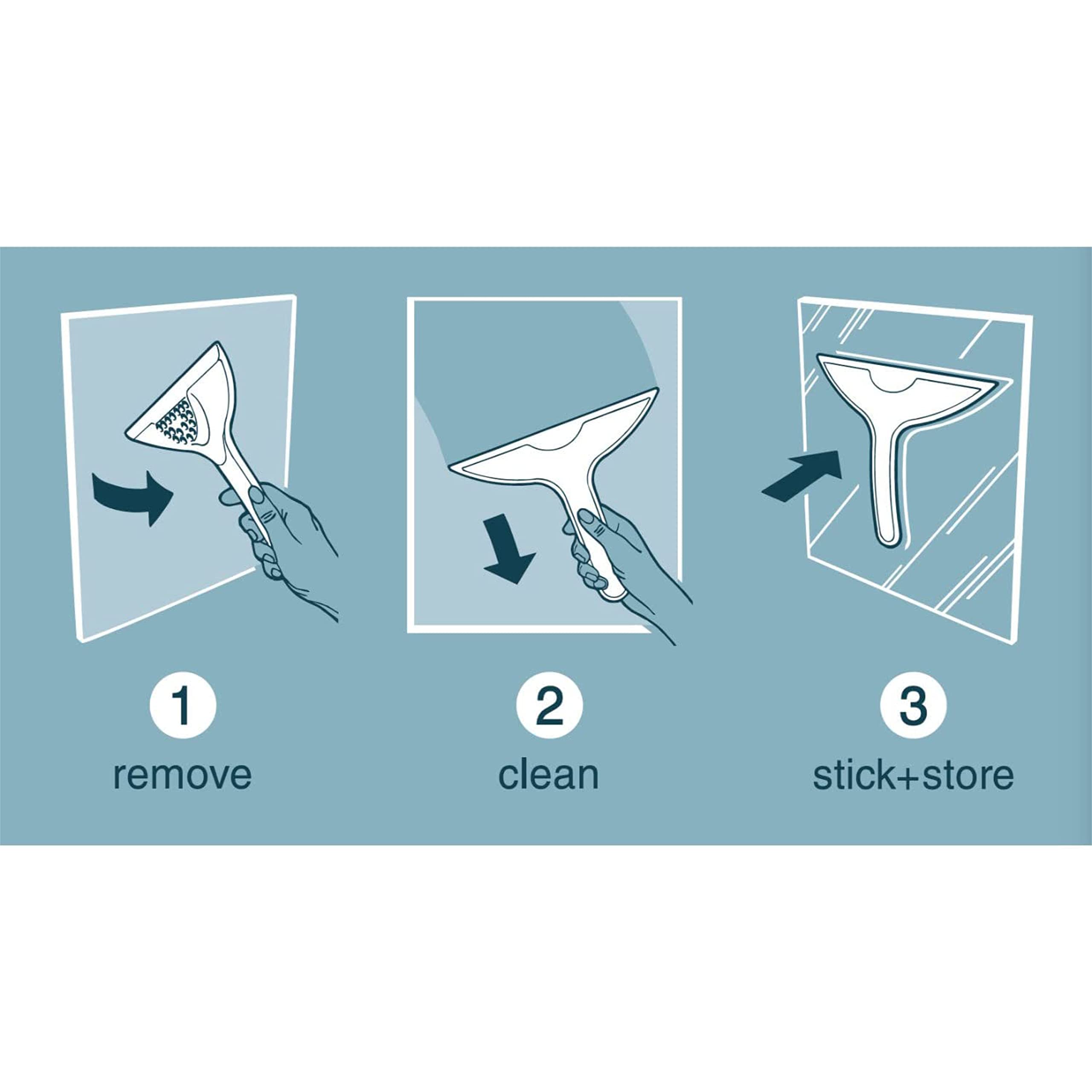 1
remove

2
clean

3
stick+store