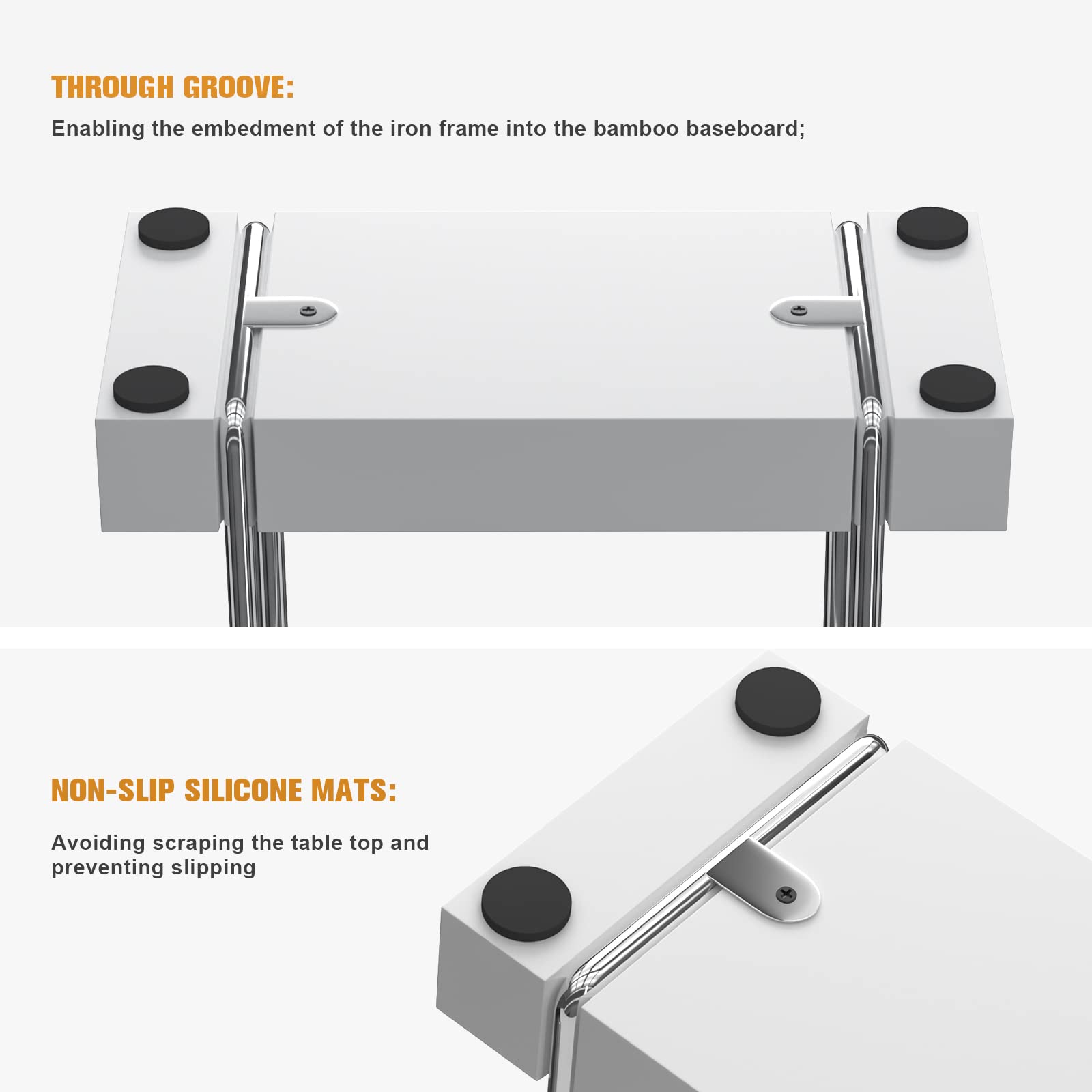 THROUGH GROOVE:
Enabling the embedment of the iron frame into the bamboo baseboard;

NON-SLIP SILICONE MATS:
Avoiding scraping the table top and preventing slipping