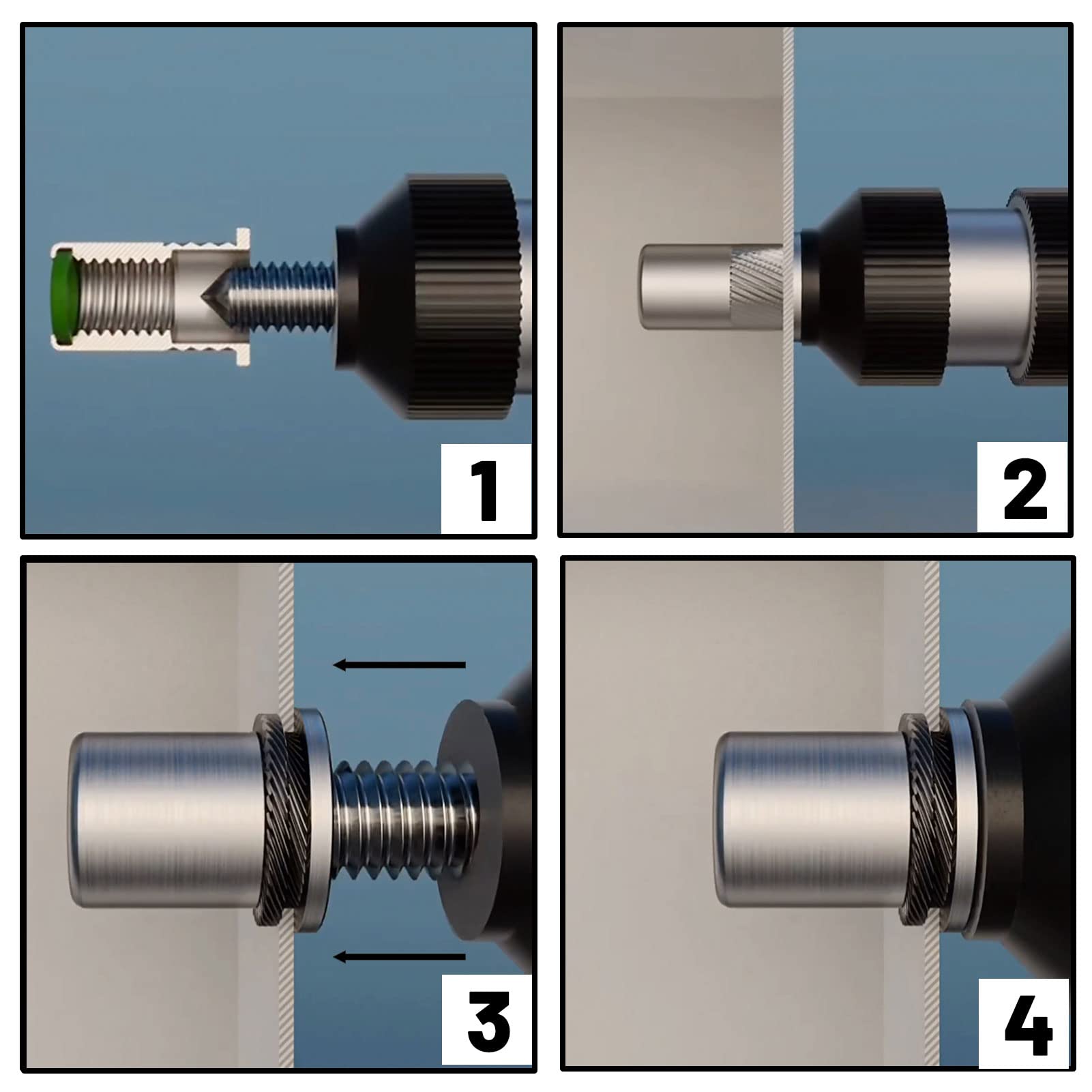 1

2

3

4