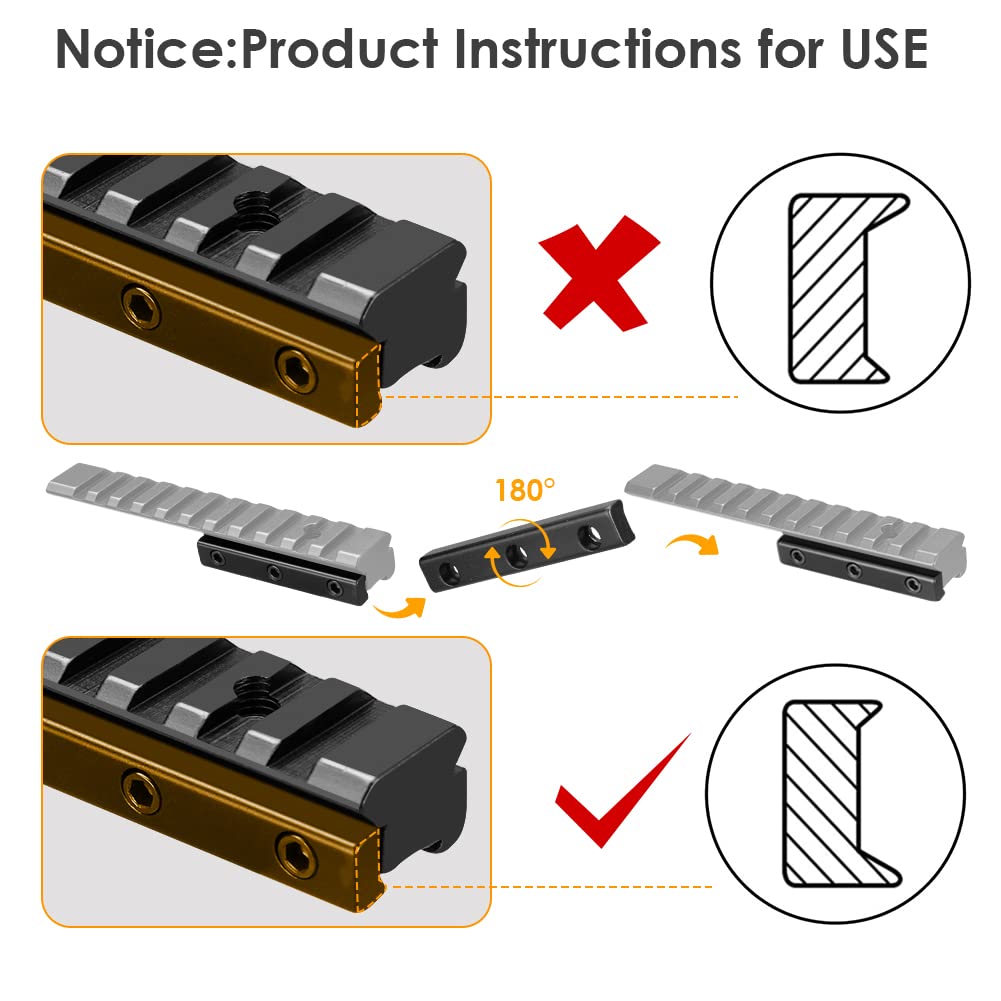 Notice:Product Instructions for USE

180°