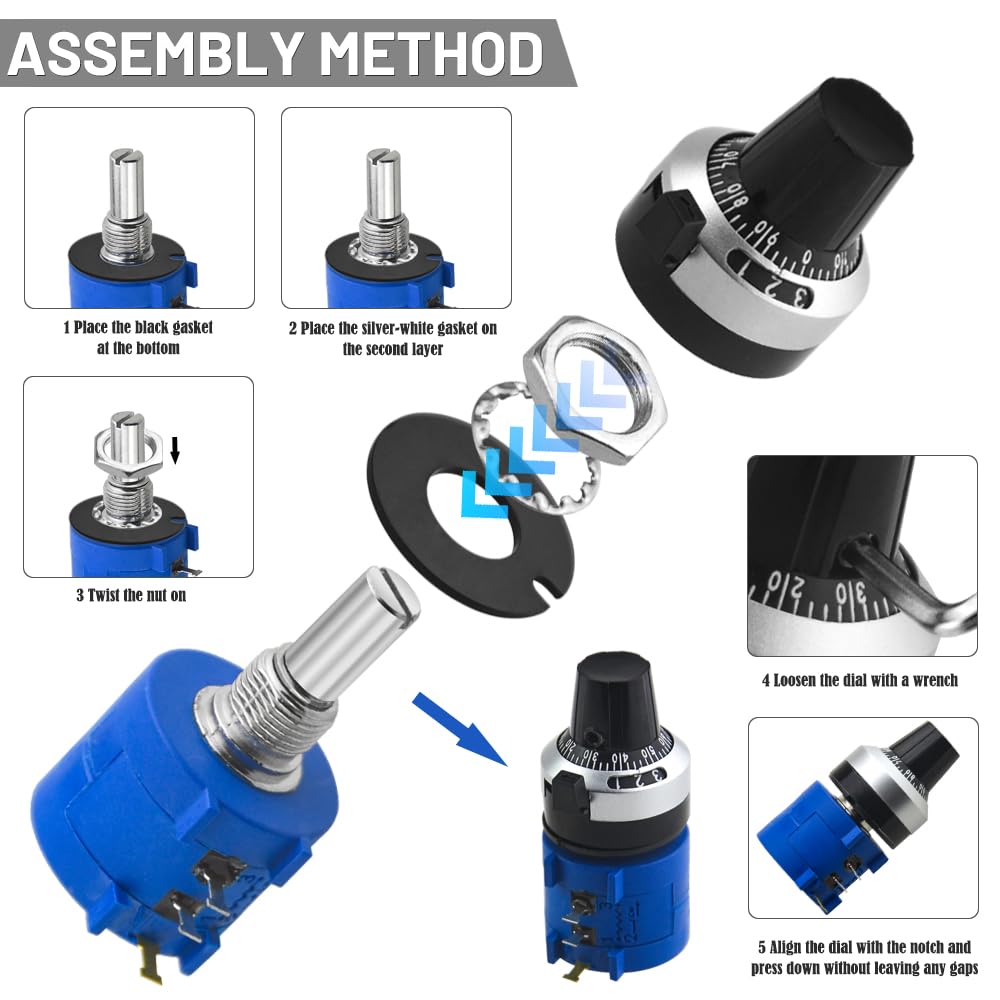 ASSEMBLY METHOD

1 Place the black gasket at the bottom

2 Place the silver-white gasket on the second layer

3 Twist the nut on

4 Loosen the dial with a wrench

5 Align the dial with the notch and press down without leaving any gaps