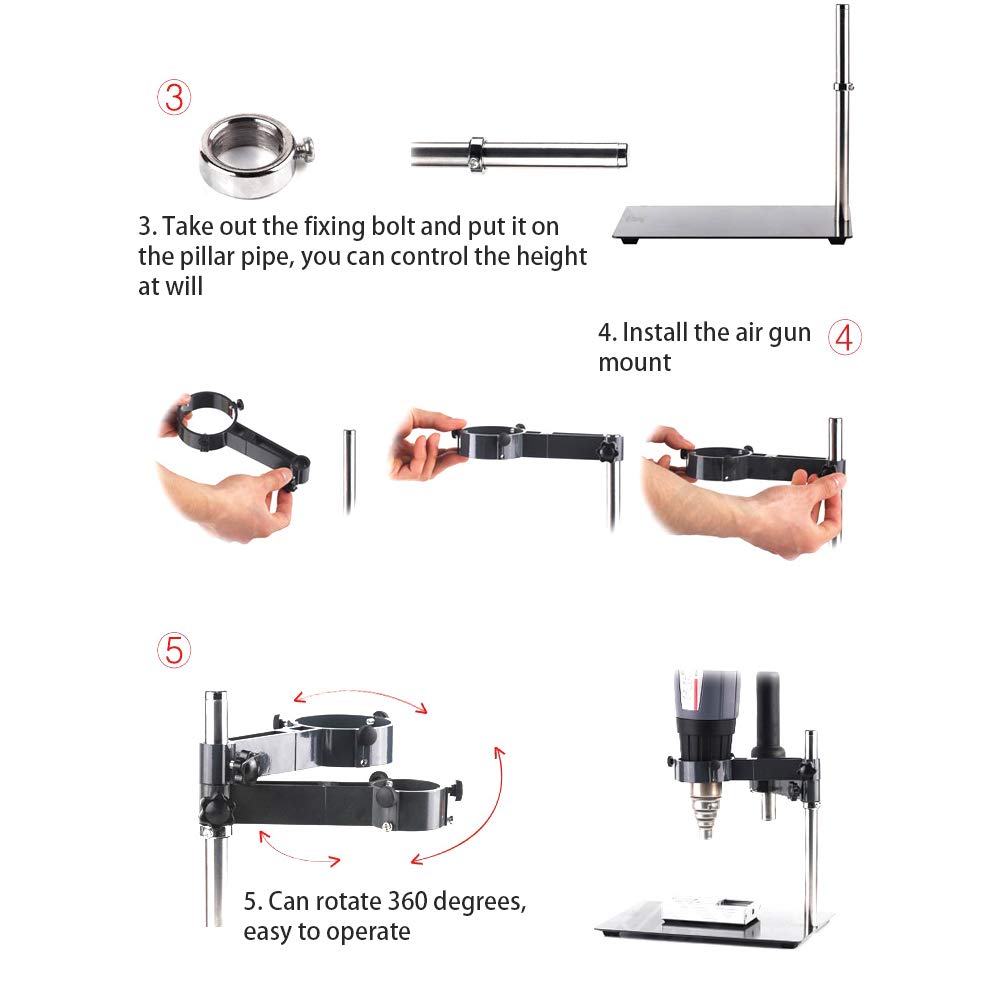 ③

3. Take out the fixing bolt and put it on the pillar pipe, you can control the height at will

4. Install the air gun mount ④

⑤

5. Can rotate 360 degrees, easy to operate