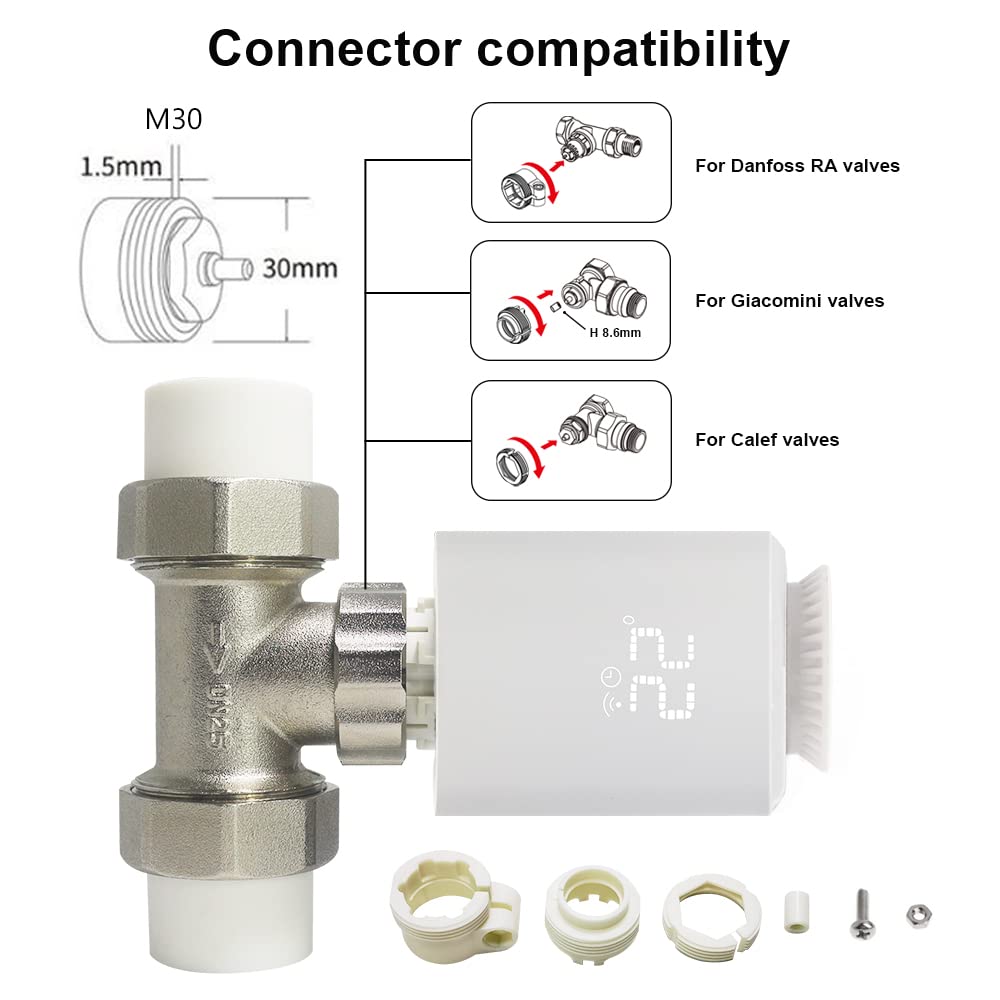 Connector compatibility

M30

1.5mm

30mm

For Danfoss RA valves

H 8.6mm

For Giacomini valves

For Calef valves

DN25

22