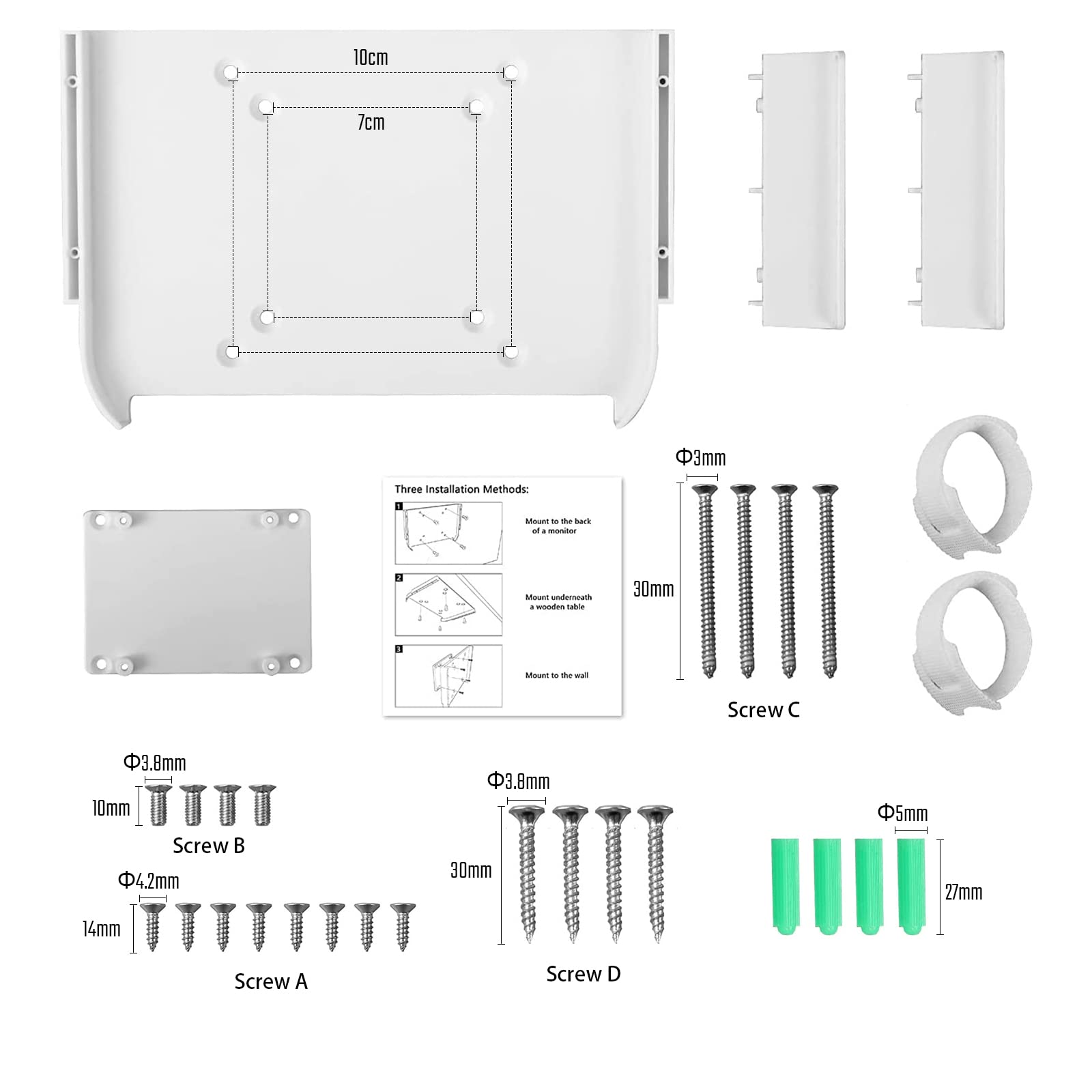 10cm

7cm

Three Installation Methods:

1

Mount to the back of a monitor

2

Mount underneath a wooden table

3

Mount to the wall

Φ3mm

30mm

Screw C

Φ3.8mm

10mm

Screw B

Φ4.2mm

14mm

Screw A

Φ3.8mm

30mm

Screw D

Φ5mm

27mm