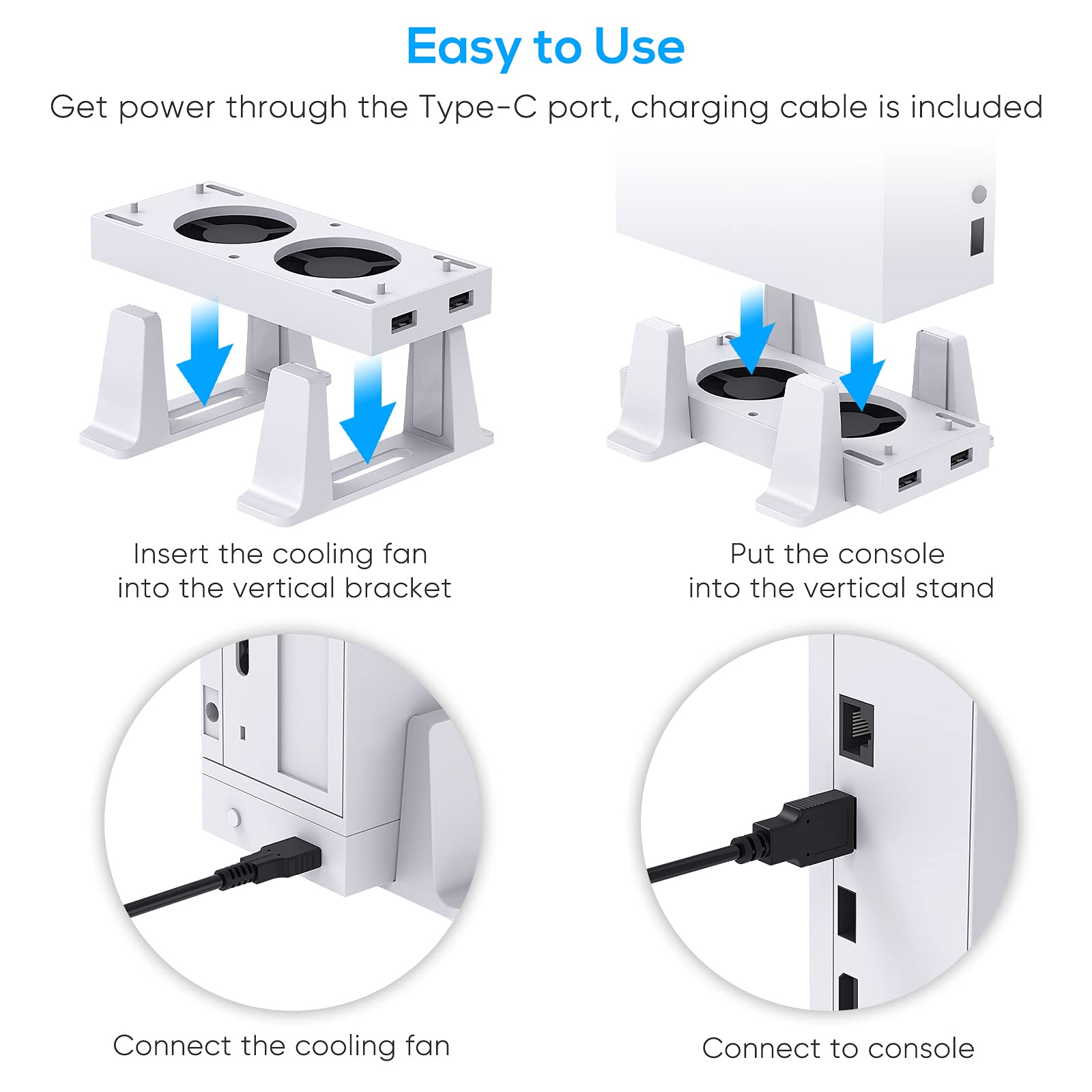 Easy to Use

Get power through the Type-C port, charging cable is included

Insert the cooling fan into the vertical bracket

Put the console into the vertical stand

Connect the cooling fan

Connect to console