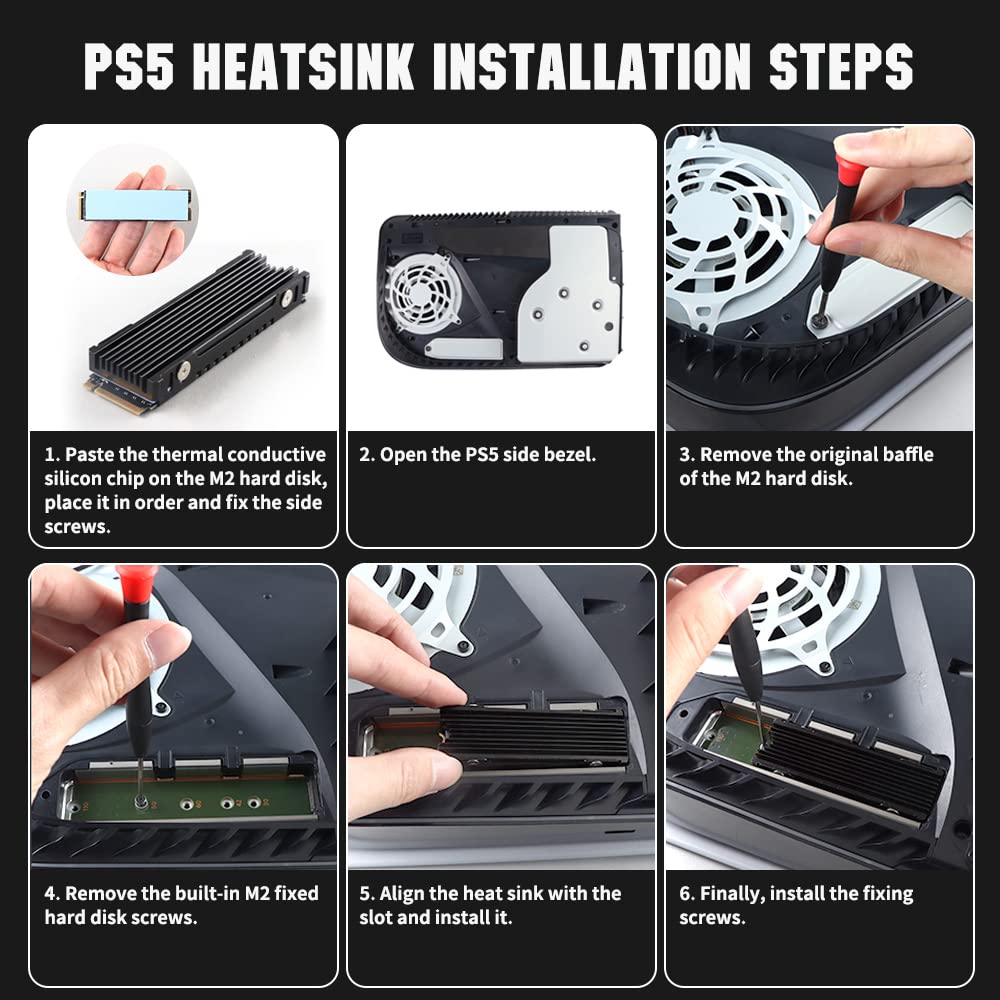 PS5 HEATSINK INSTALLATION STEPS

1. Paste the thermal conductive silicon chip on the M2 hard disk, place it in order and fix the side screws.

2. Open the PS5 side bezel.

3. Remove the original baffle of the M2 hard disk.

4. Remove the built-in M2 fixed hard disk screws.

5. Align the heat sink with the slot and install it.

6. Finally, install the fixing screws.