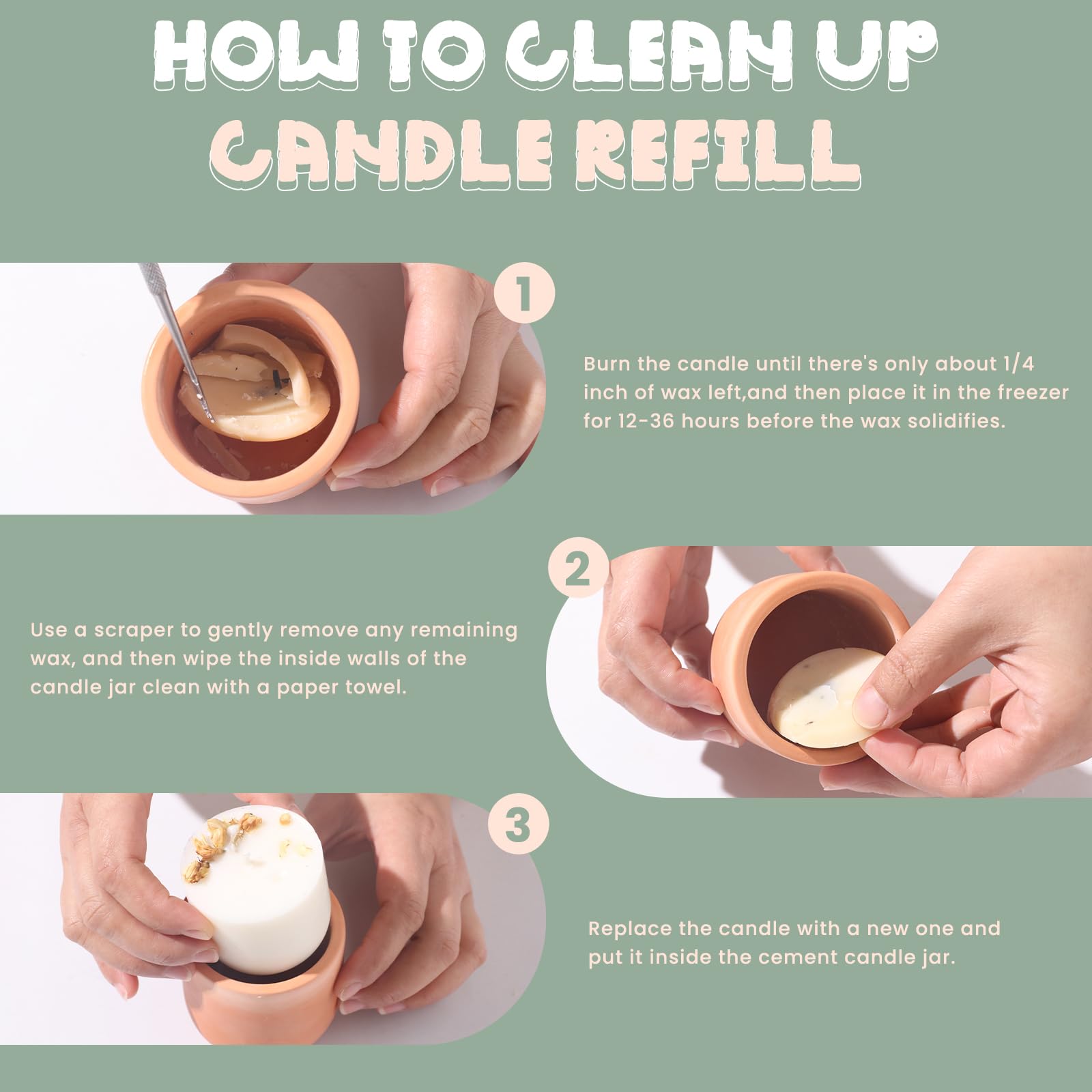 HOW TO CLEAN UP CANDLE REFILL

1

Burn the candle until there's only about 1/4 inch of wax left,and then place it in the freezer for 12-36 hours before the wax solidifies.

2

Use a scraper to gently remove any remaining wax, and then wipe the inside walls of the candle jar clean with a paper towel.

3

Replace the candle with a new one and put it inside the cement candle jar.