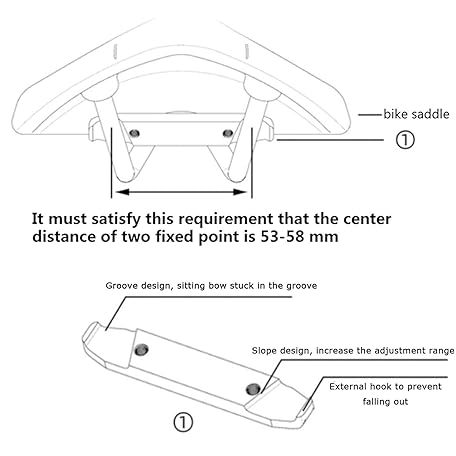 bike saddle

①

It must satisfy this requirement that the center distance of two fixed point is 53-58 mm

Groove design, sitting bow stuck in the groove

Slope design, increase the adjustment range

External hook to prevent falling out

①