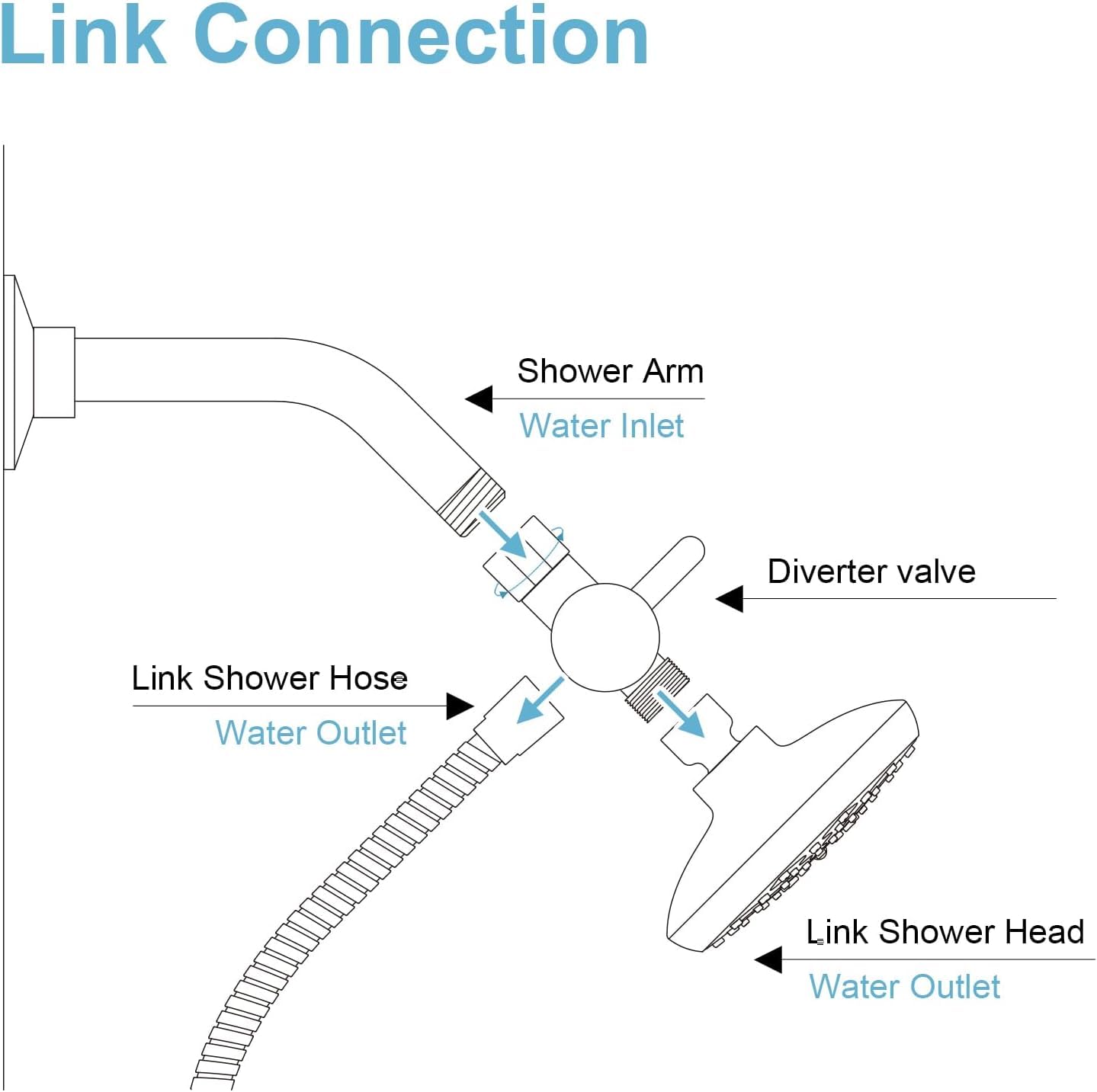 Link Connection

Shower Arm
Water Inlet

Diverter valve

Link Shower Hose
Water Outlet

Link Shower Head
Water Outlet