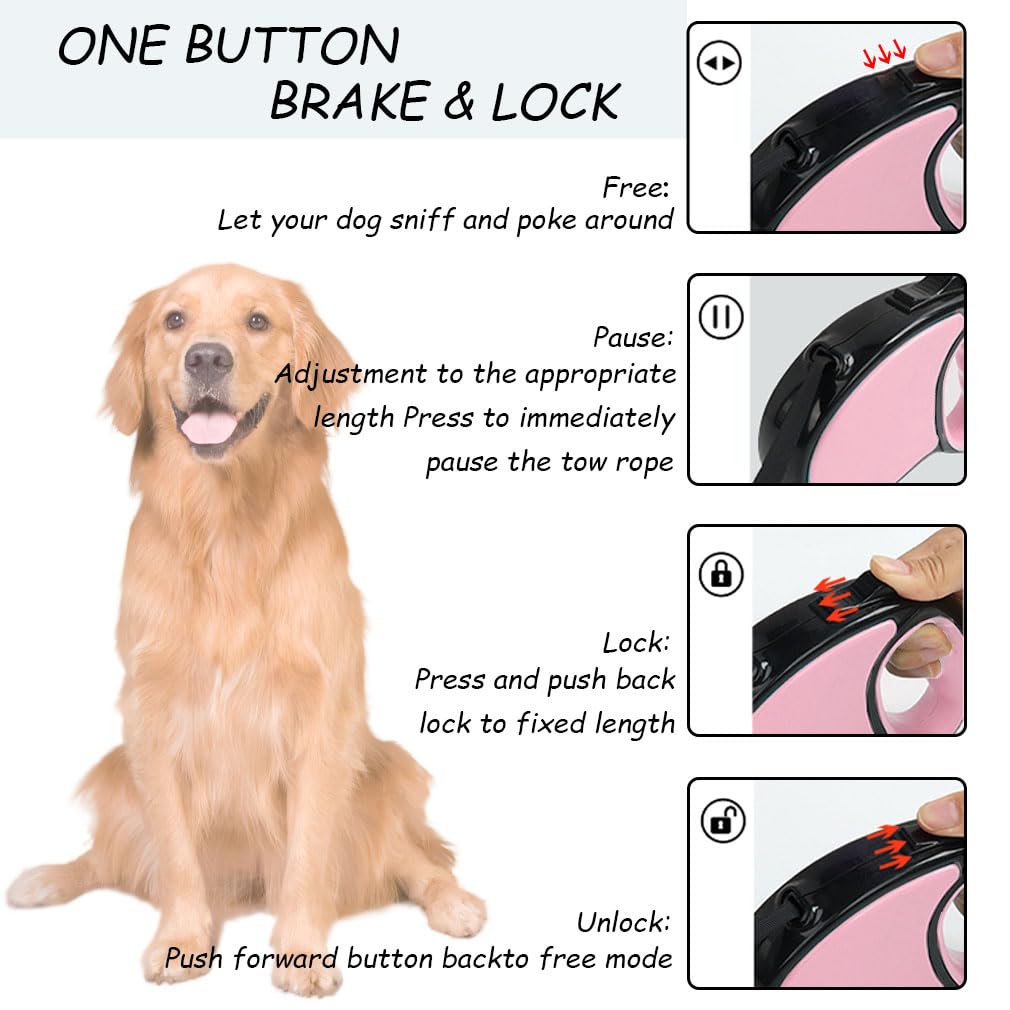 ONE BUTTON
BRAKE & LOCK

Free:
Let your dog sniff and poke around

Pause:
Adjustment to the appropriate length Press to immediately pause the tow rope

Lock:
Press and push back lock to fixed length

Unlock:
Push forward button backto free mode