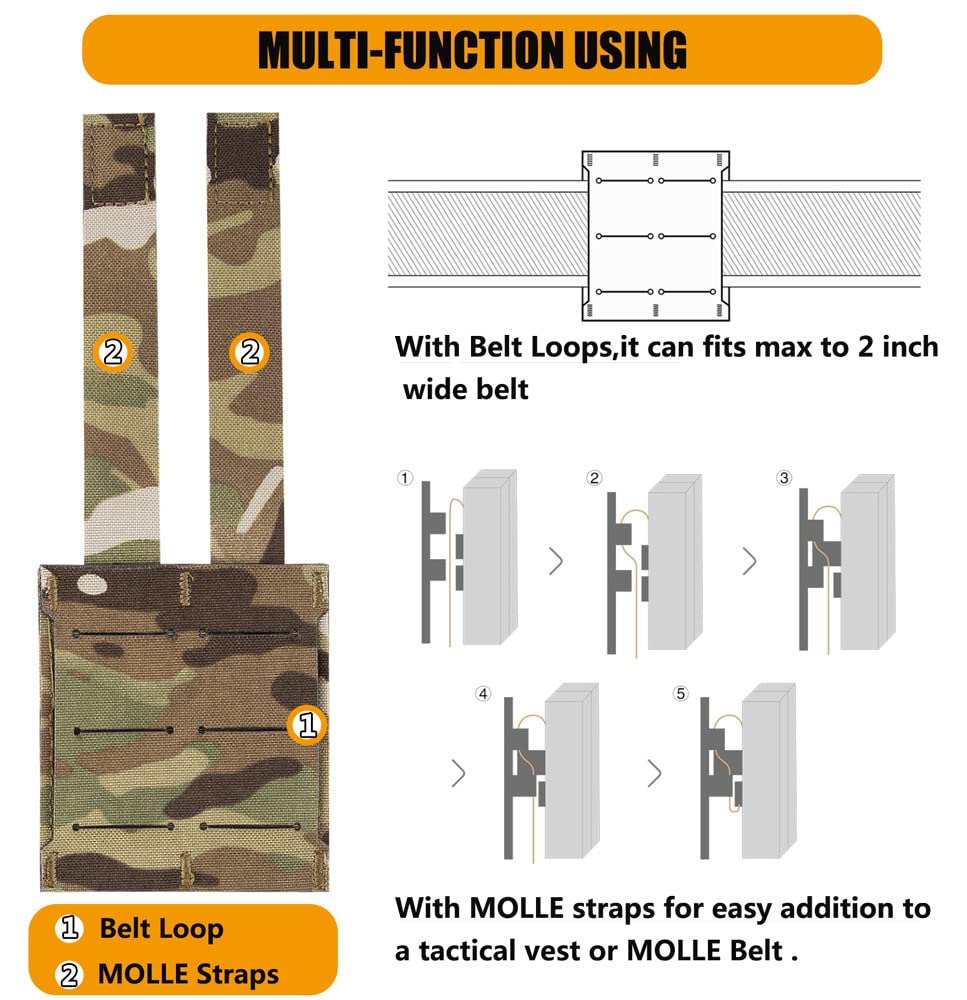 MULTI-FUNCTION USING

②

②

①

With Belt Loops,it can fits max to 2 inch wide belt

①

②

③

④

⑤

With MOLLE straps for easy addition to a tactical vest or MOLLE Belt .

① Belt Loop
② MOLLE Straps