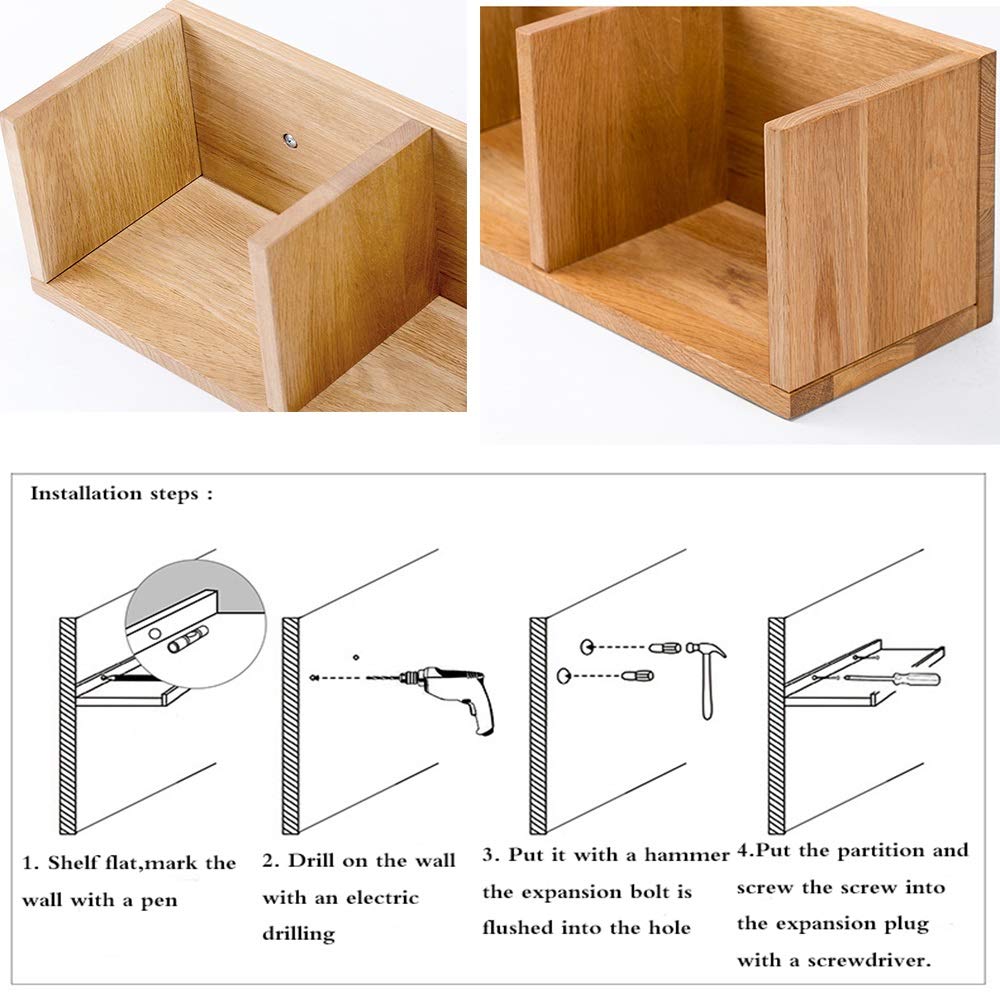 Installation steps :

1. Shelf flat,mark the wall with a pen

2. Drill on the wall with an electric drilling

3. Put it with a hammer the expansion bolt is flushed into the hole

4.Put the partition and screw the screw into the expansion plug with a screwdriver.