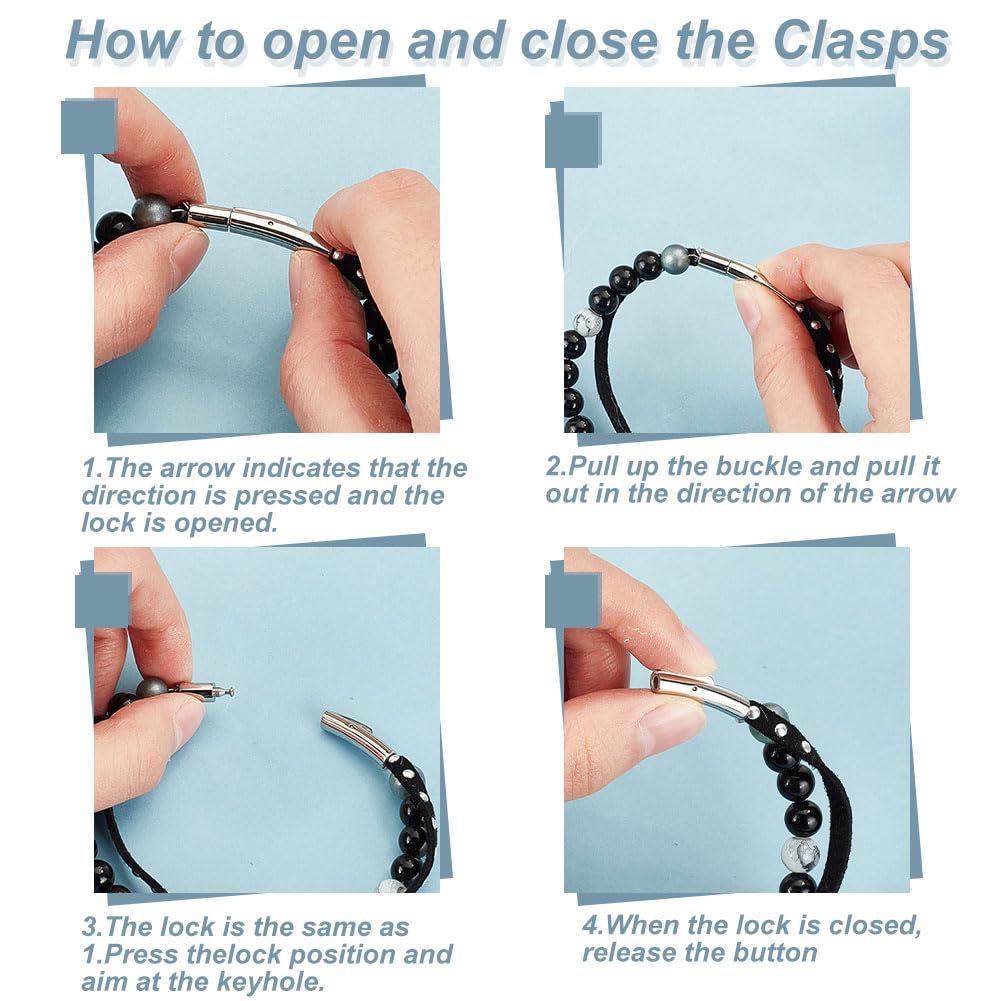 How to open and close the Clasps

1.The arrow indicates that the direction is pressed and the lock is opened.

2.Pull up the buckle and pull it out in the direction of the arrow

3.The lock is the same as 1.Press thelock position and aim at the keyhole.

4.When the lock is closed, release the button