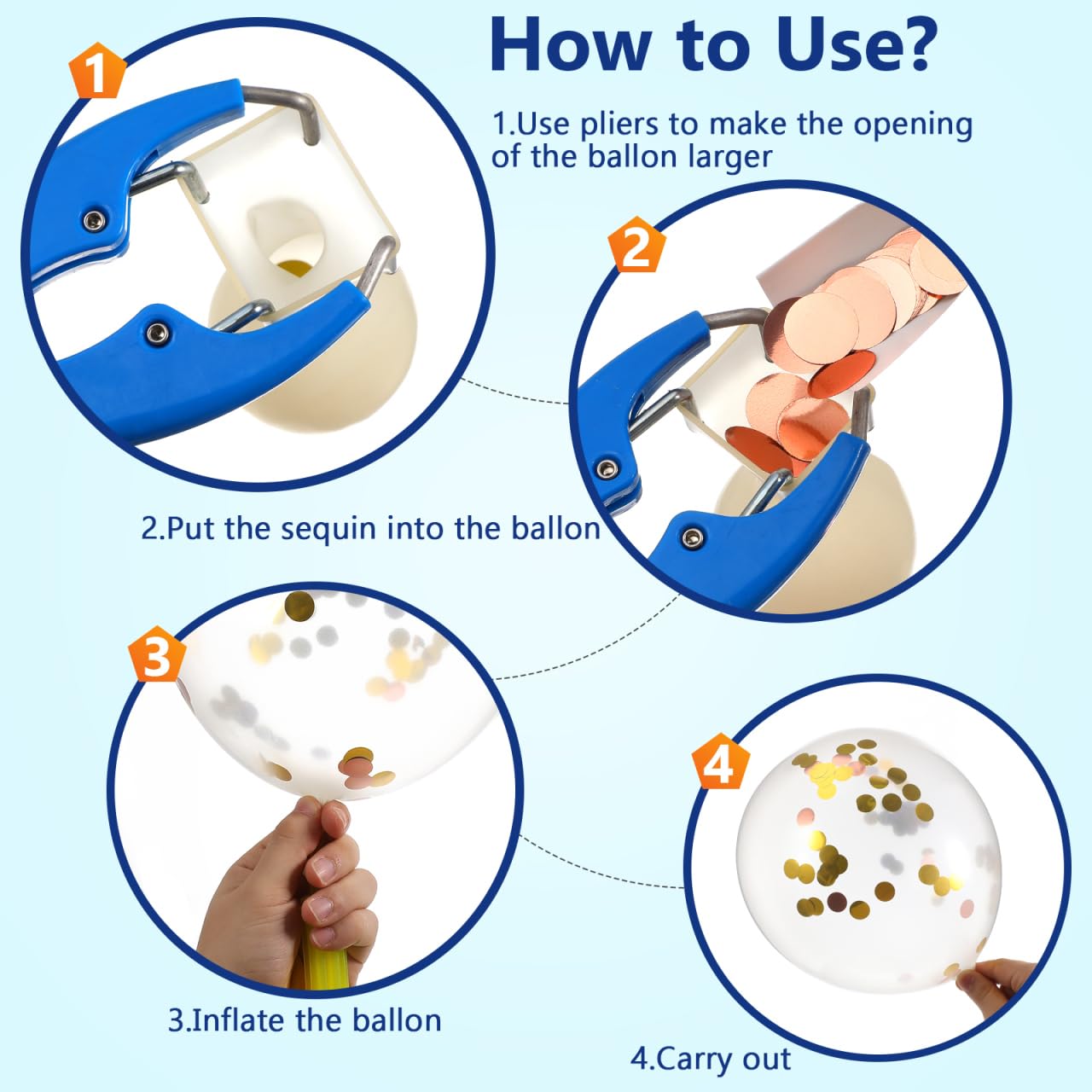 How to Use?

1

1.Use pliers to make the opening of the ballon larger

2

2.Put the sequin into the ballon

3

3.Inflate the ballon

4

4.Carry out