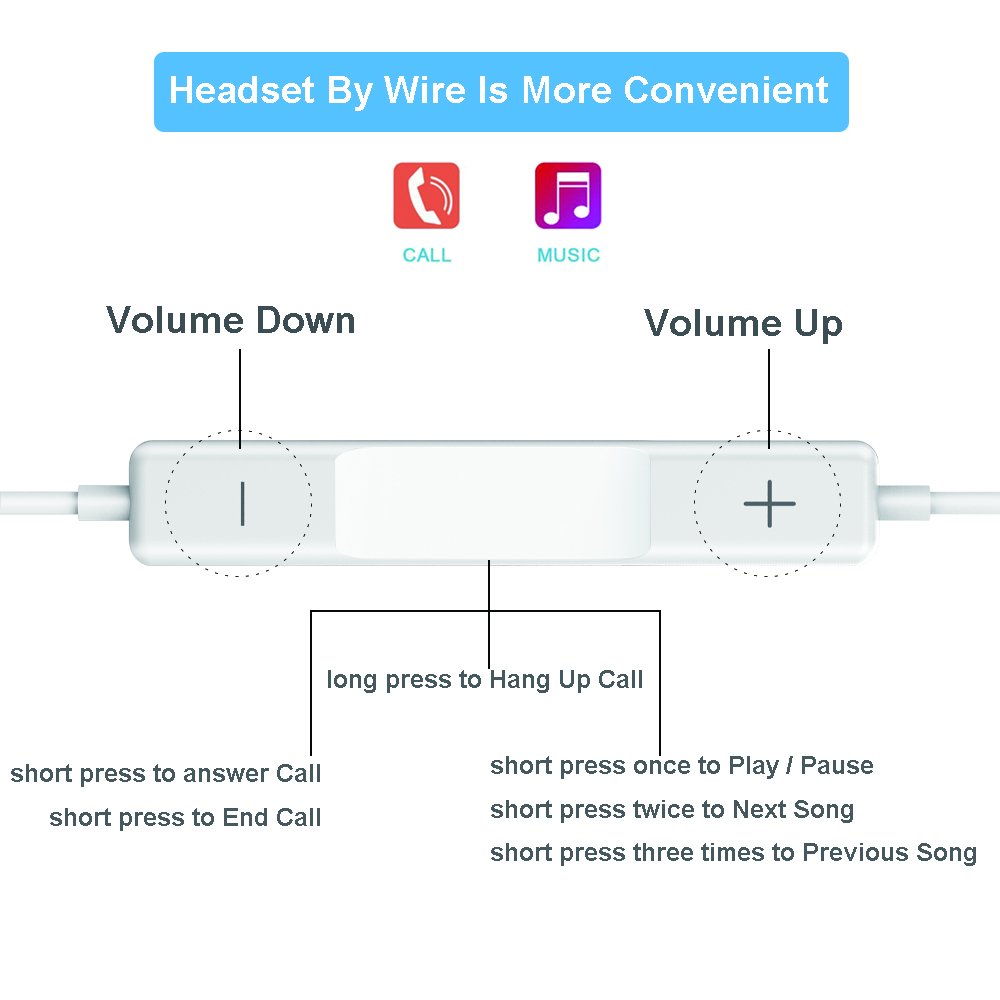 Headset By Wire Is More Convenient

CALL

MUSIC

Volume Down

Volume Up

long press to Hang Up Call

short press to answer Call
short press to End Call

short press once to Play / Pause
short press twice to Next Song
short press three times to Previous Song