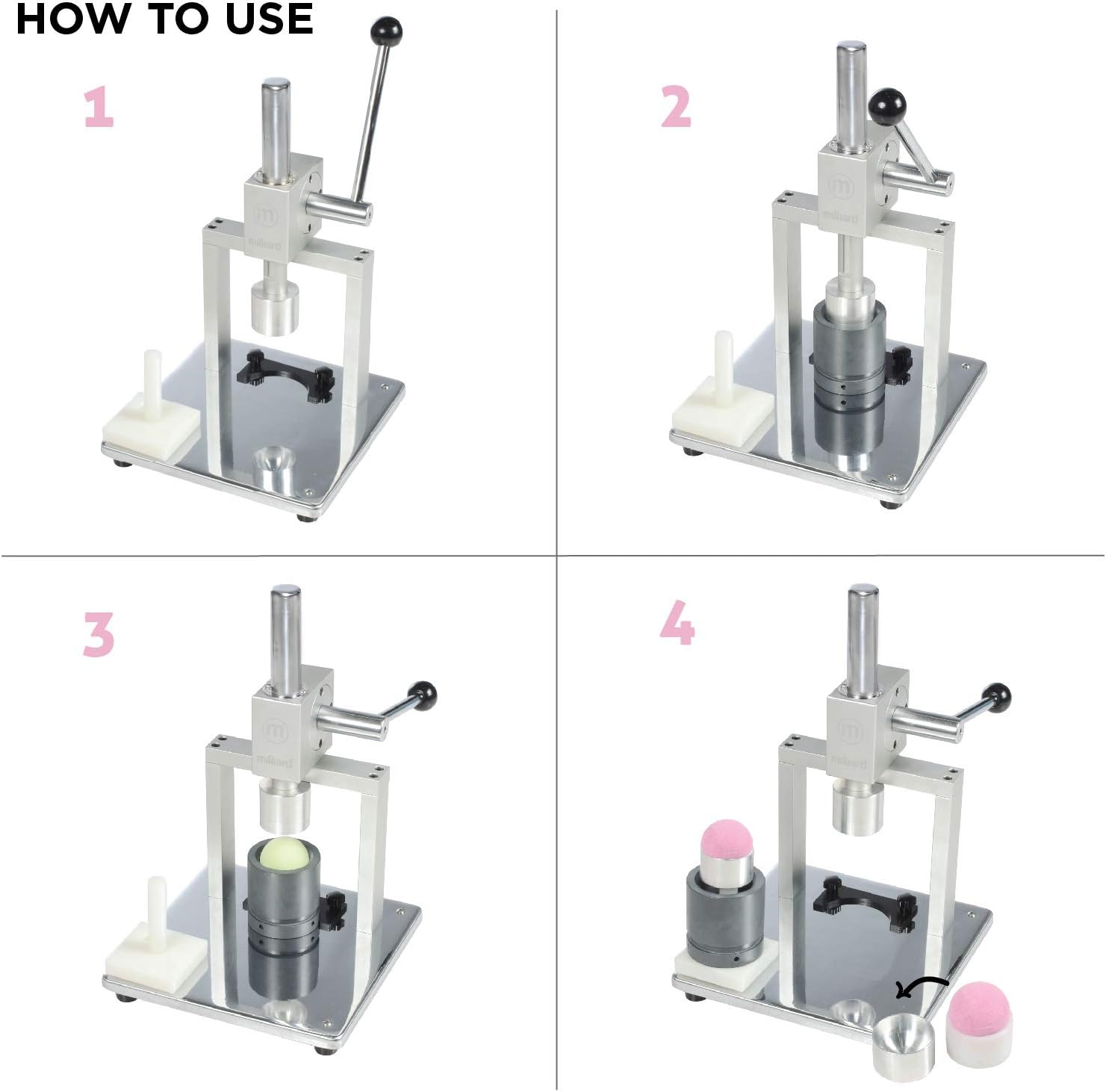 HOW TO USE

1

milliard

2

milliard

3

milliard

4

milliard