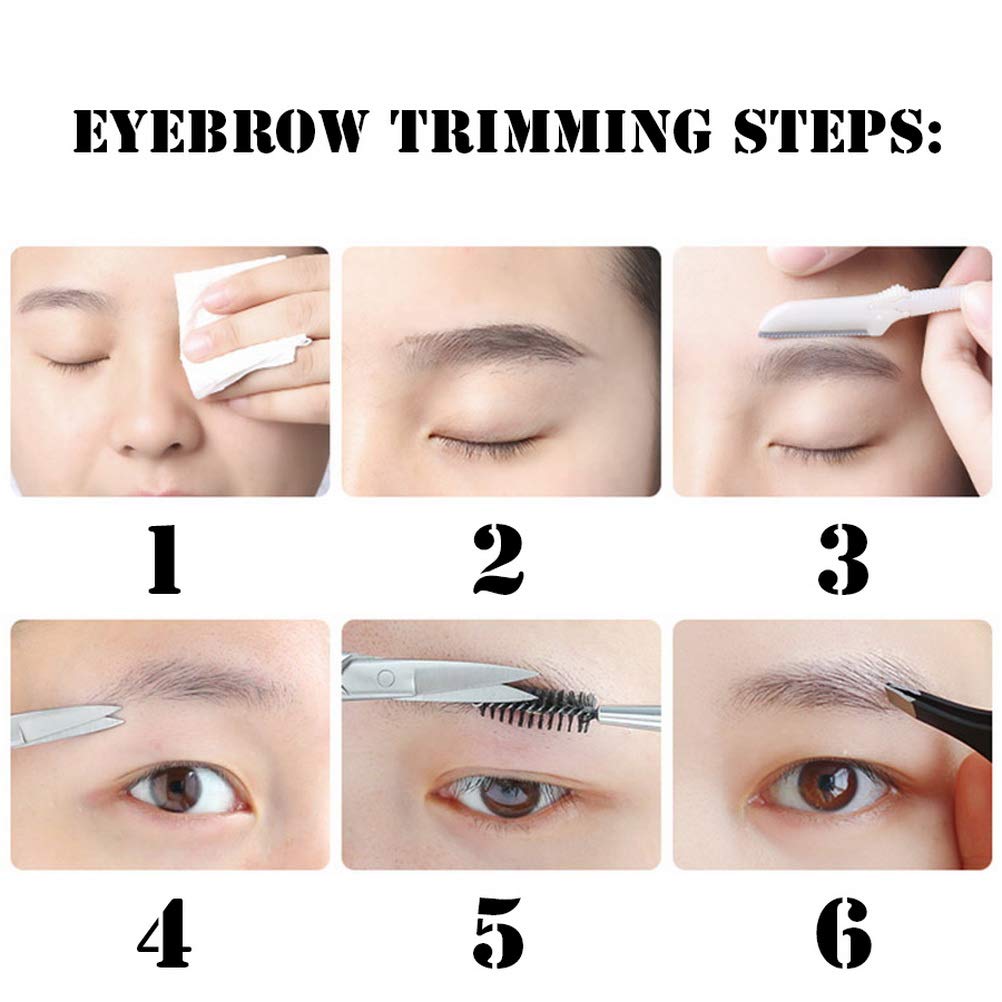 EYEBROW TRIMMING STEPS:

1

2

3

4

5

6