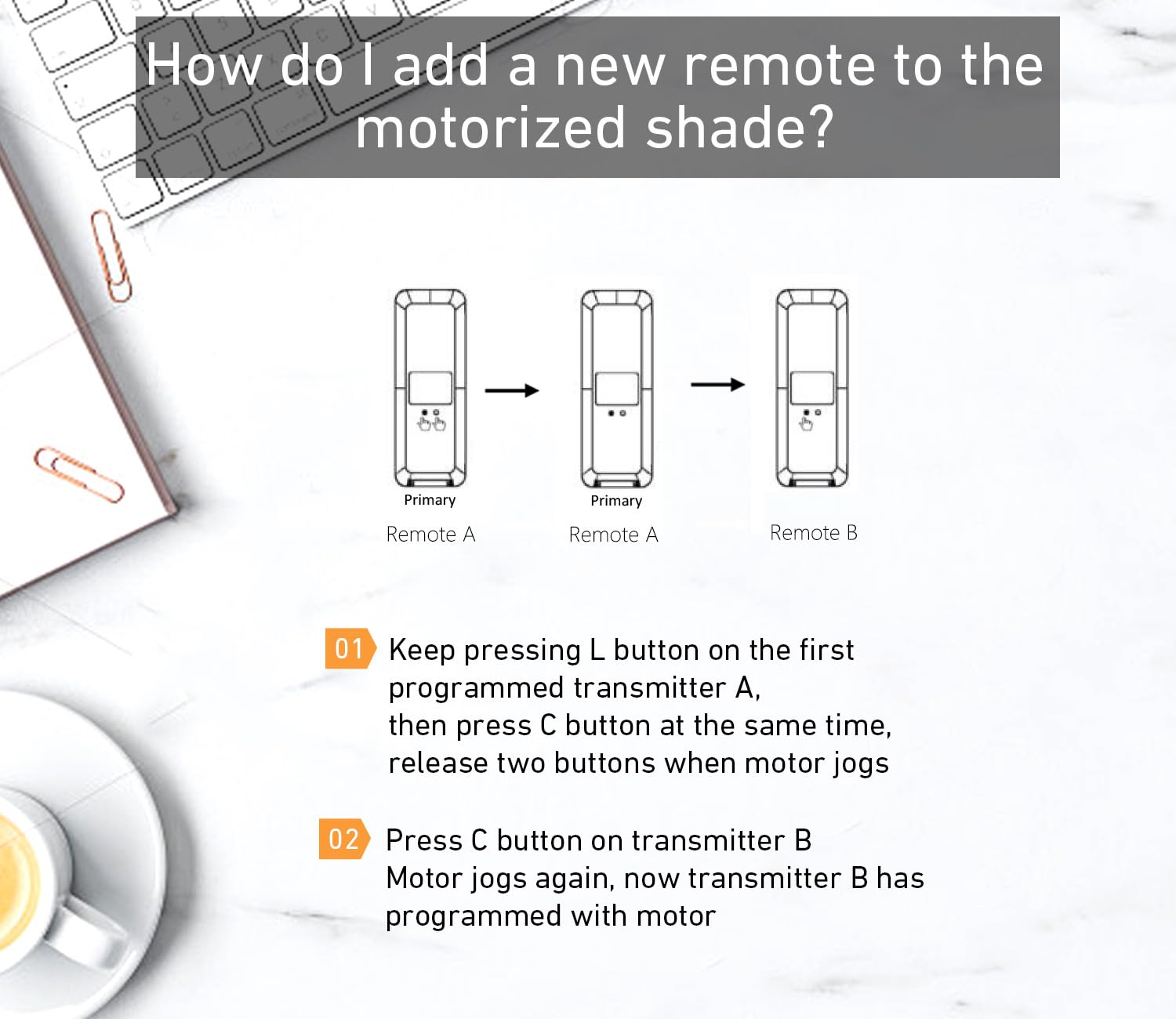 How do I add a new remote to the motorized shade?

Primary
Remote A

Primary
Remote A

Remote B

01 Keep pressing L button on the first programmed transmitter A,
then press C button at the same time,
release two buttons when motor jogs

02 Press C button on transmitter B
Motor jogs again, now transmitter B has programmed with motor