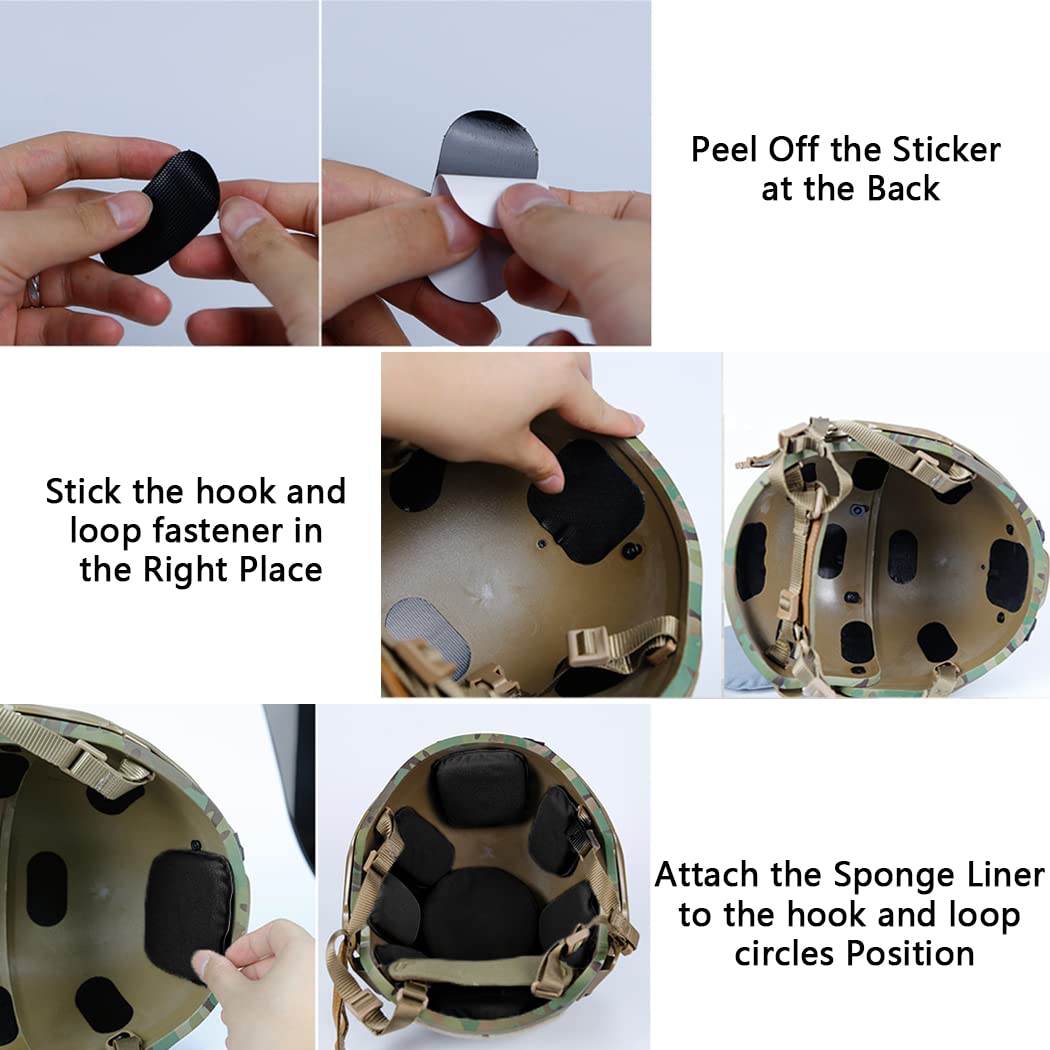 Peel Off the Sticker at the Back

Stick the hook and loop fastener in the Right Place

Attach the Sponge Liner to the hook and loop circles Position