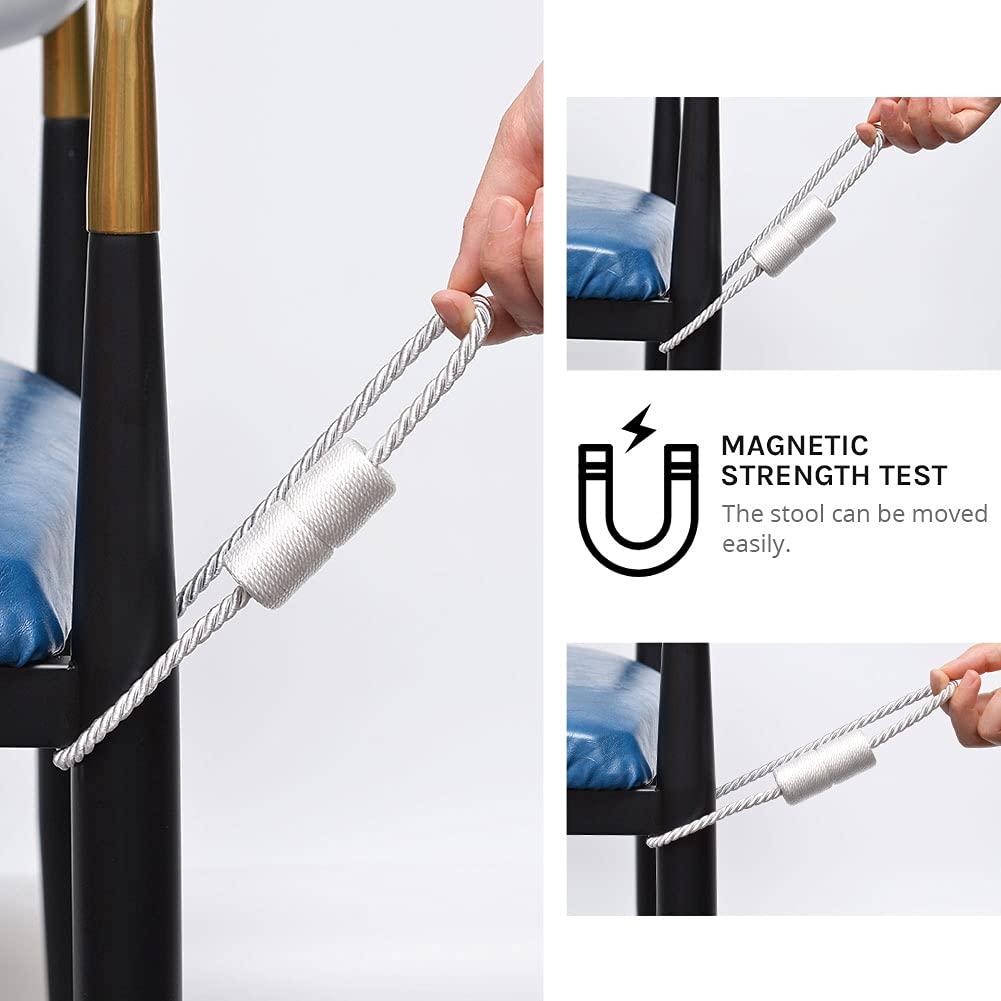 MAGNETIC STRENGTH TEST

The stool can be moved easily.