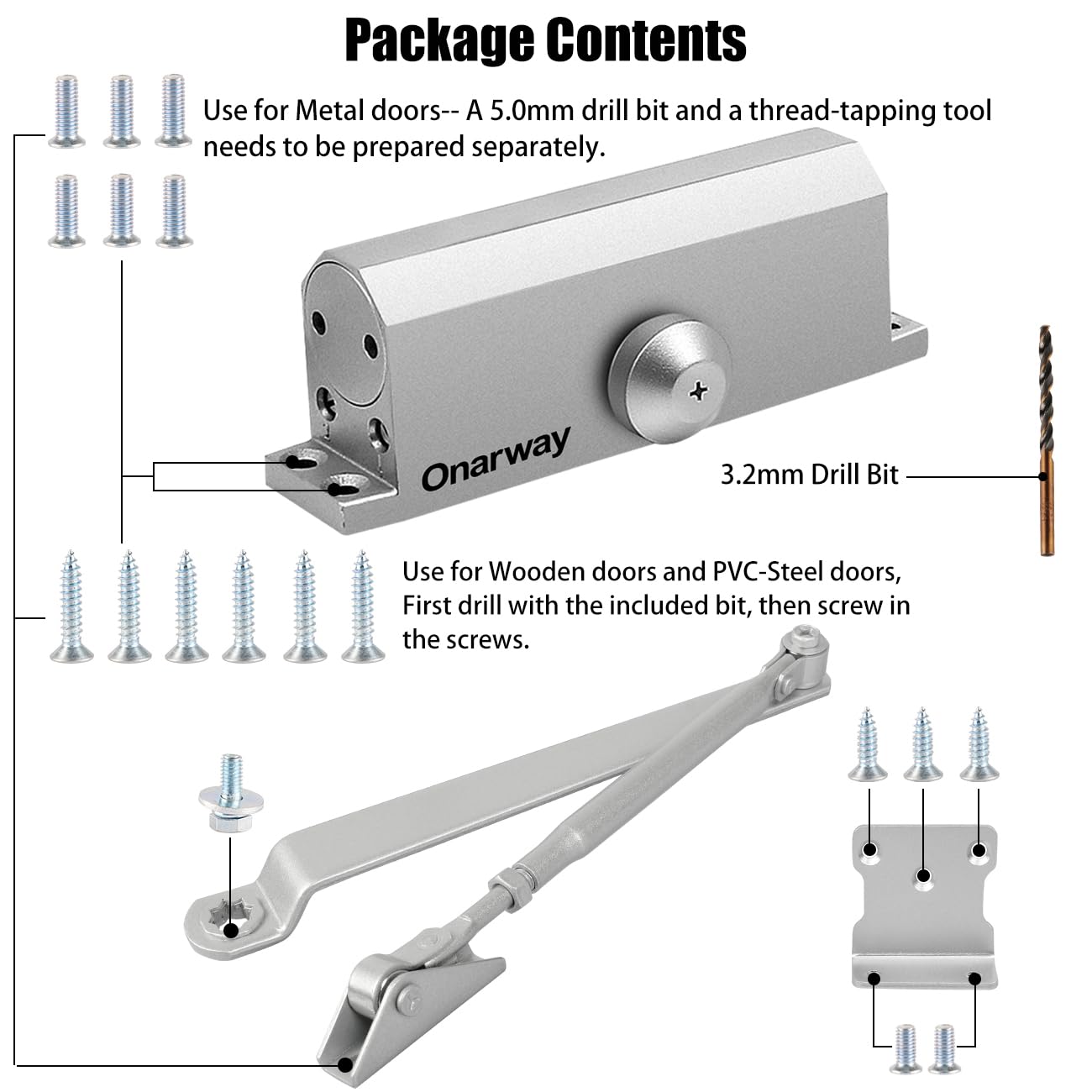 Package Contents

Use for Metal doors-- A 5.0mm drill bit and a thread-tapping tool needs to be prepared separately.

Onarway

3.2mm Drill Bit

Use for Wooden doors and PVC-Steel doors, First drill with the included bit, then screw in the screws.