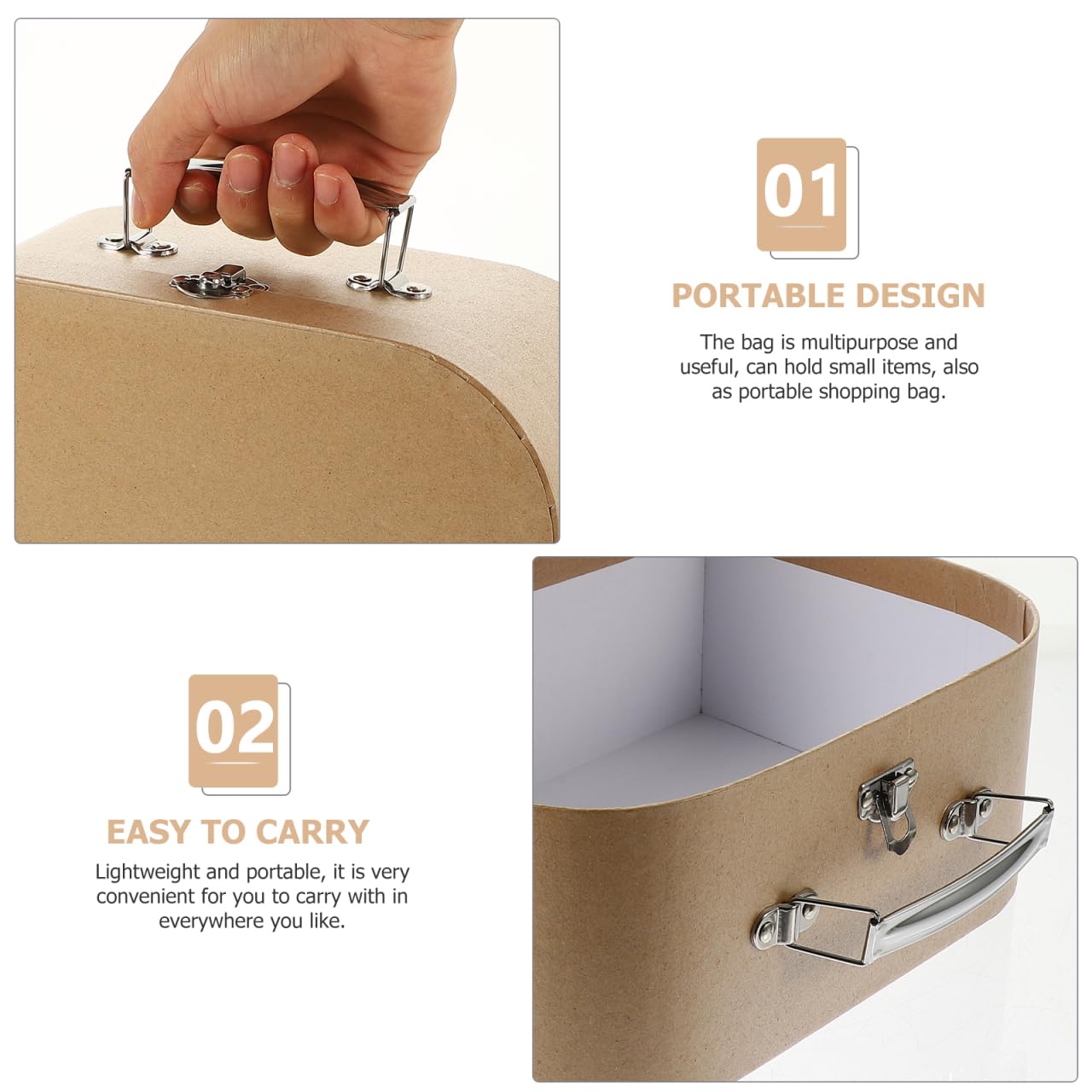 01

PORTABLE DESIGN

The bag is multipurpose and useful, can hold small items, also as portable shopping bag.

02

EASY TO CARRY

Lightweight and portable, it is very convenient for you to carry with in everywhere you like.