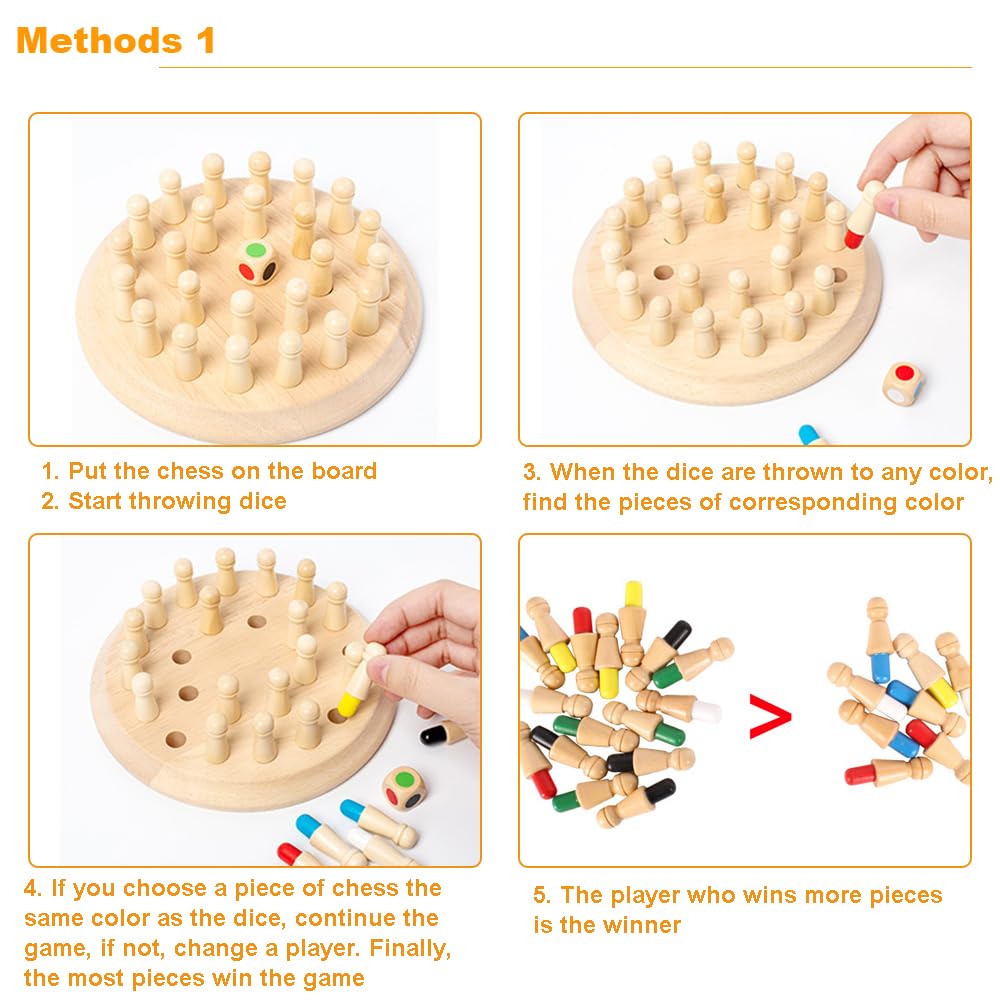 Methods 1

1. Put the chess on the board
2. Start throwing dice

3. When the dice are thrown to any color, find the pieces of corresponding color

4. If you choose a piece of chess the same color as the dice, continue the game, if not, change a player. Finally, the most pieces win the game

>

5. The player who wins more pieces is the winner