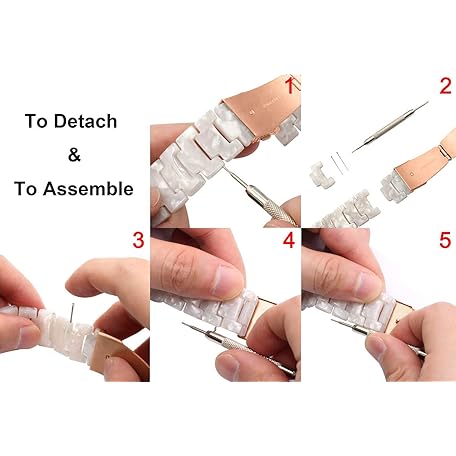 To Detach
&
To Assemble

1

2

3

4

5