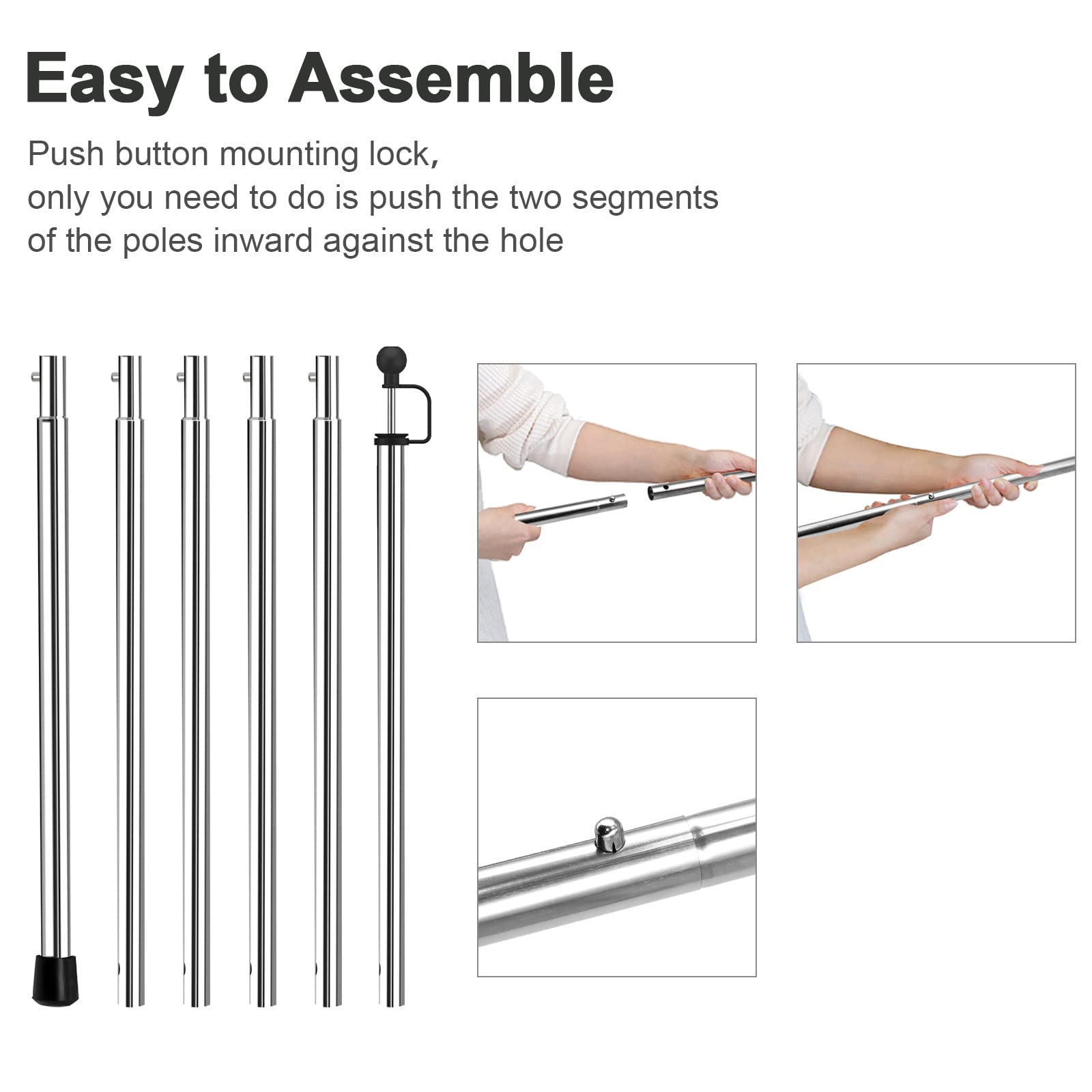 Easy to Assemble

Push button mounting lock,
only you need to do is push the two segments
of the poles inward against the hole