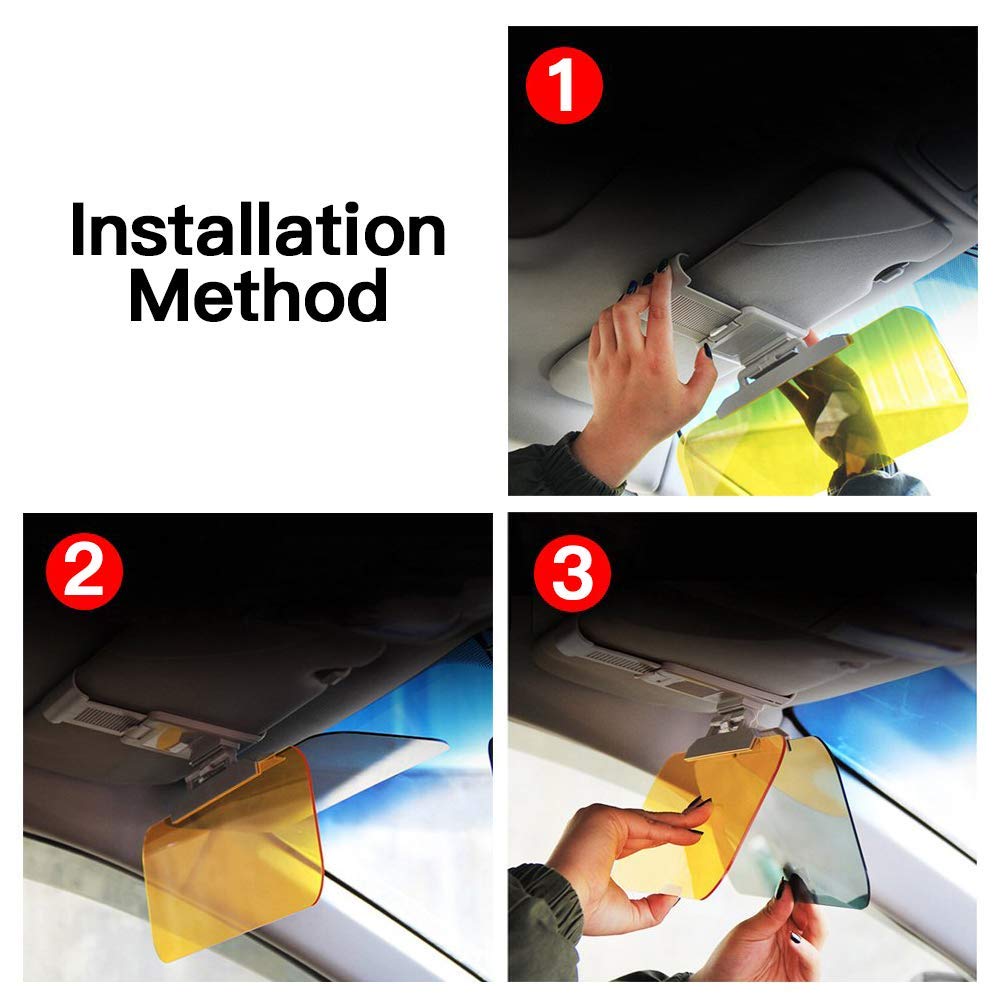 Installation Method

1

2

3