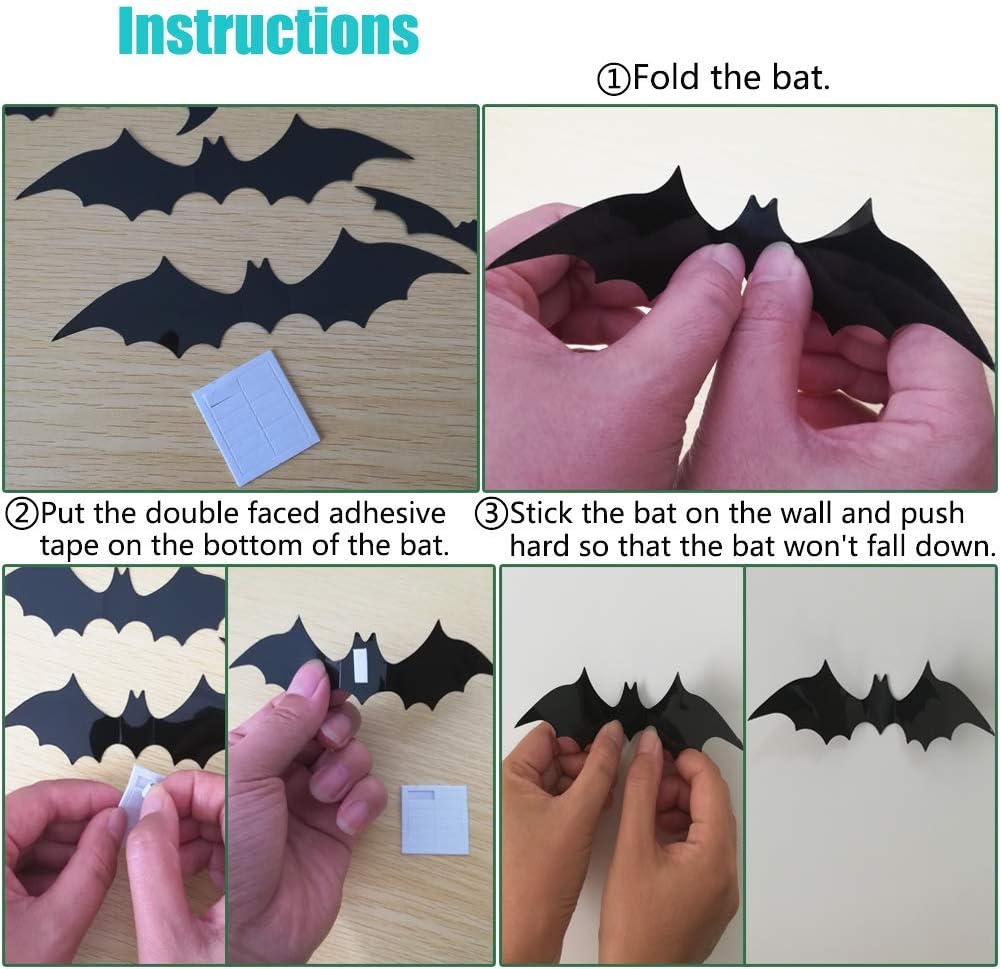 Instructions

①Fold the bat.

②Put the double faced adhesive tape on the bottom of the bat.

③Stick the bat on the wall and push hard so that the bat won't fall down.