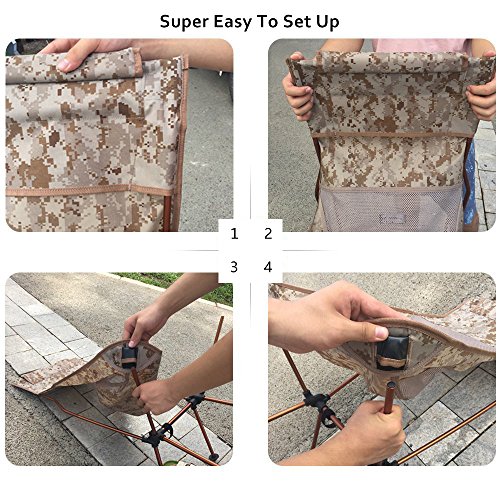 Super Easy To Set Up

1

2

3

4