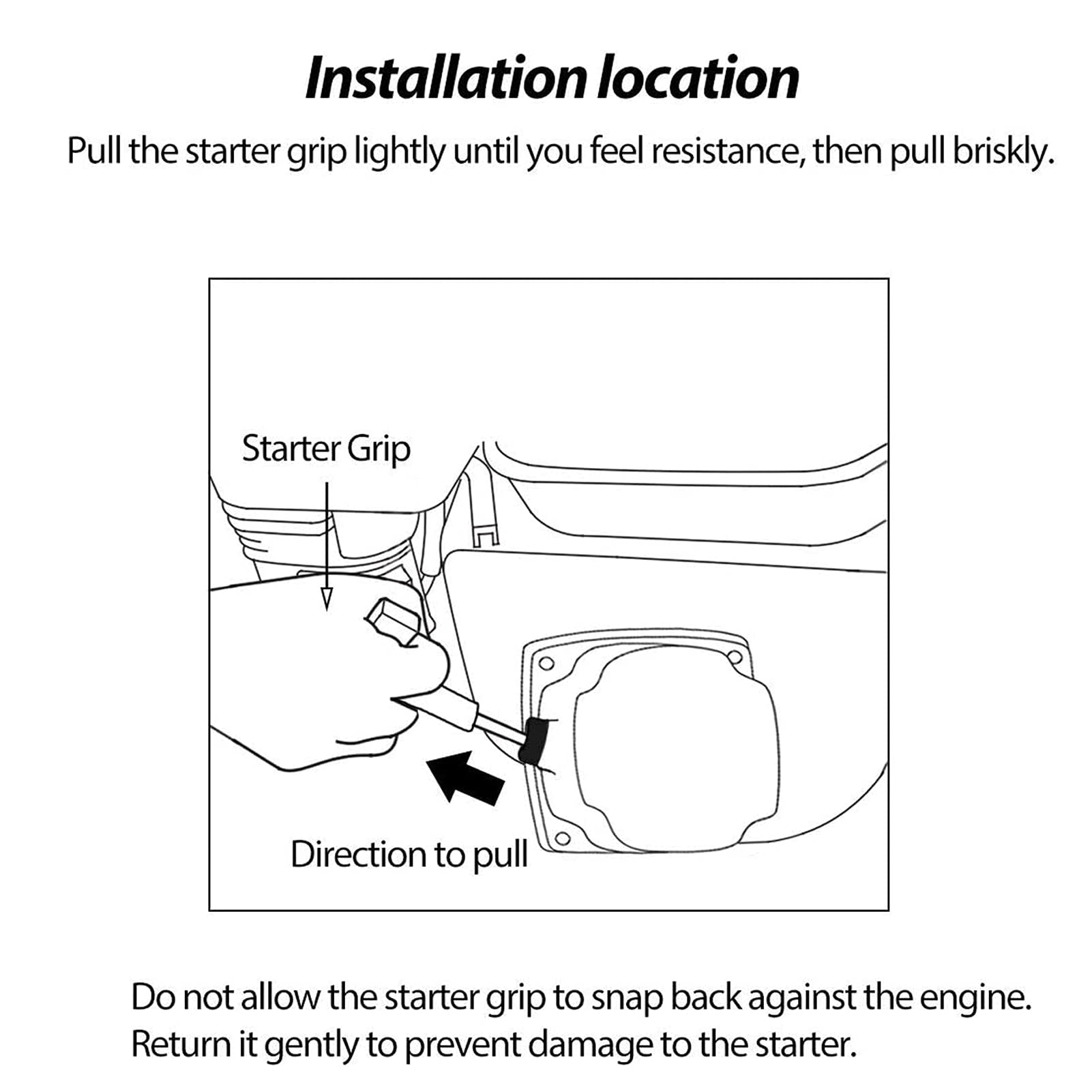 Installation location

Pull the starter grip lightly until you feel resistance, then pull briskly.

Starter Grip

Direction to pull

Do not allow the starter grip to snap back against the engine.
Return it gently to prevent damage to the starter.