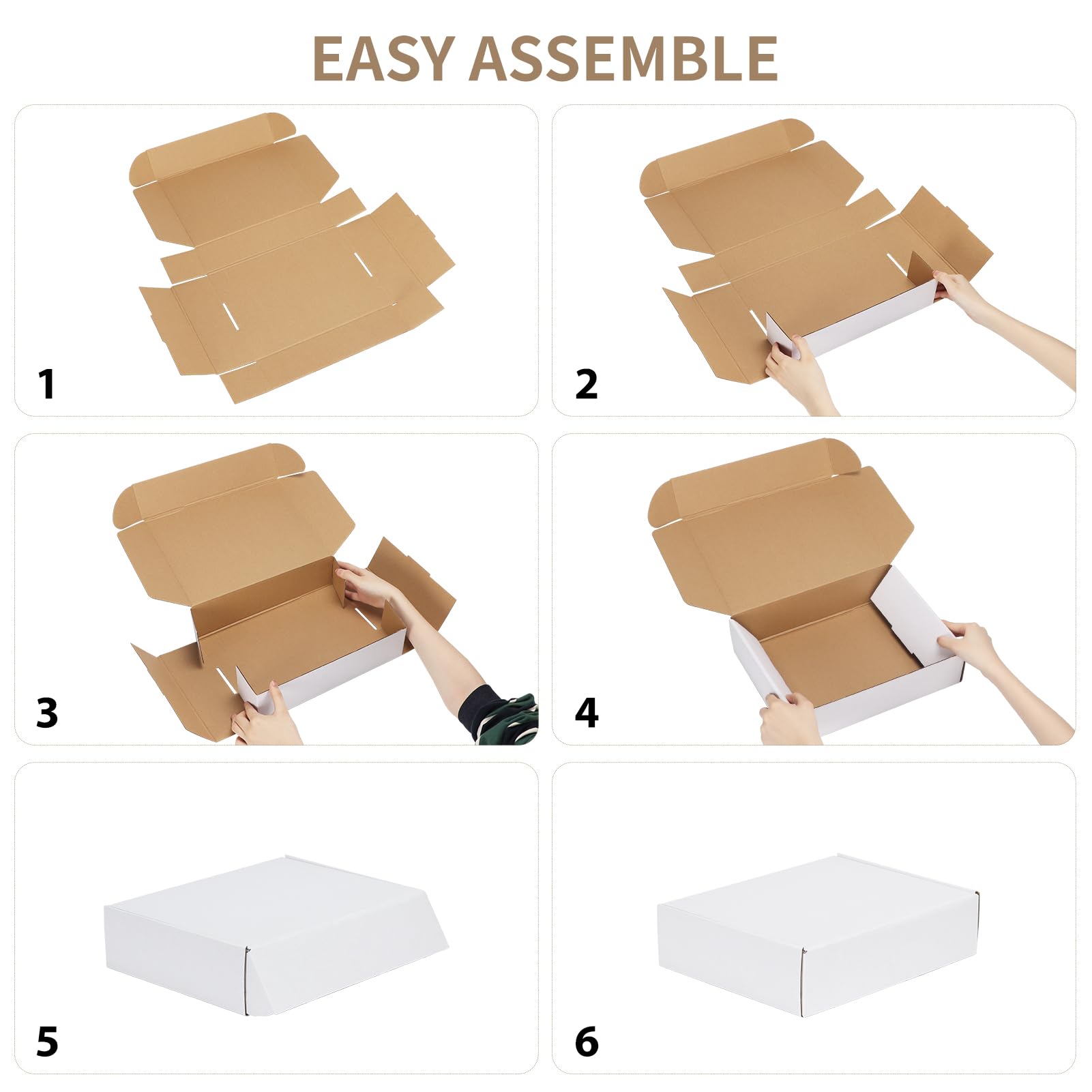 EASY ASSEMBLE

1

2

3

4

5

6