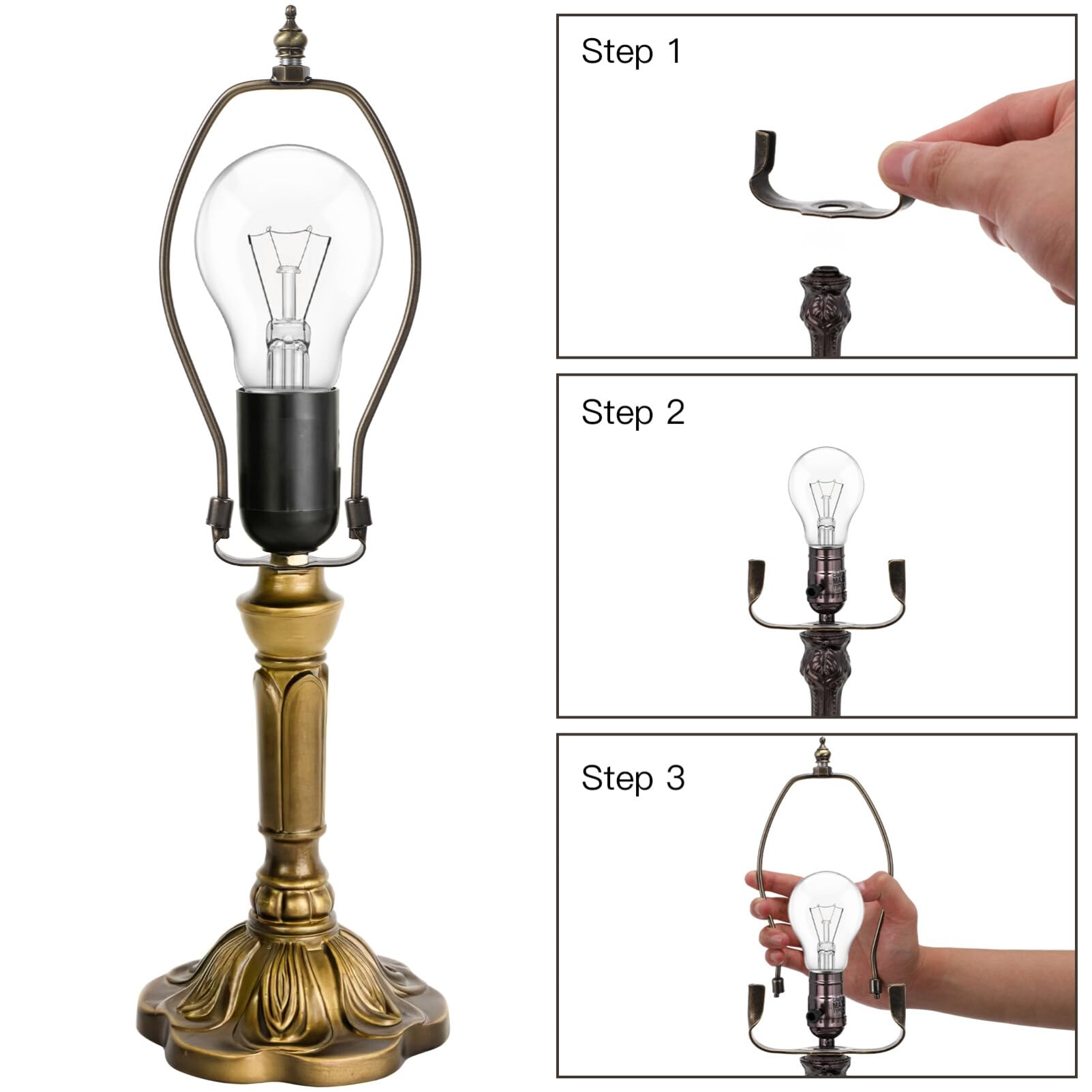 Step 1

Step 2

Step 3