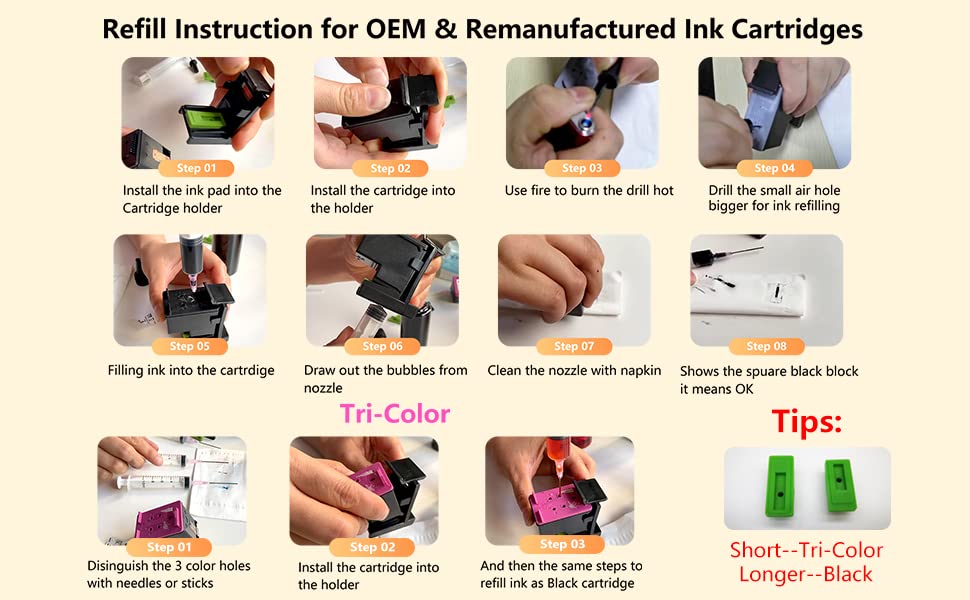 Refill Instruction for OEM & Remanufactured Ink Cartridges

Step 01
Install the ink pad into the Cartridge holder

Step 02
Install the cartridge into the holder

Step 03
Use fire to burn the drill hot

Step 04
Drill the small air hole bigger for ink refilling

Step 05
Filling ink into the cartrdige

Step 06
Draw out the bubbles from nozzle

Step 07
Clean the nozzle with napkin

Step 08
Shows the spuare black block it means OK

Tri-Color

Step 01
Disinguish the 3 color holes with needles or sticks

Step 02
Install the cartridge into the holder

Step 03
And then the same steps to refill ink as Black cartridge

Tips:

Short--Tri-Color
Longer--Black