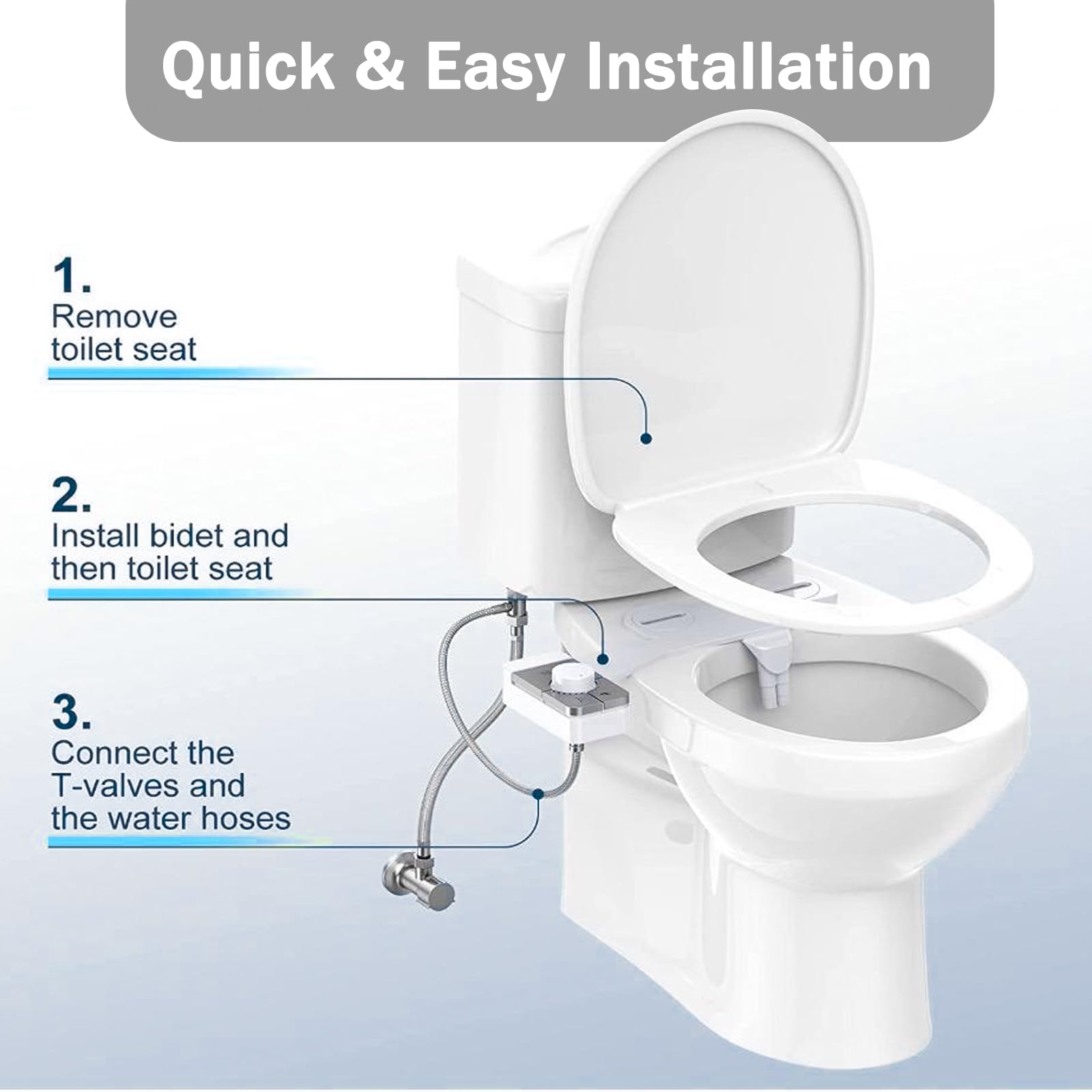 Quick & Easy Installation

1.
Remove toilet seat

2.
Install bidet and then toilet seat

3.
Connect the T-valves and the water hoses