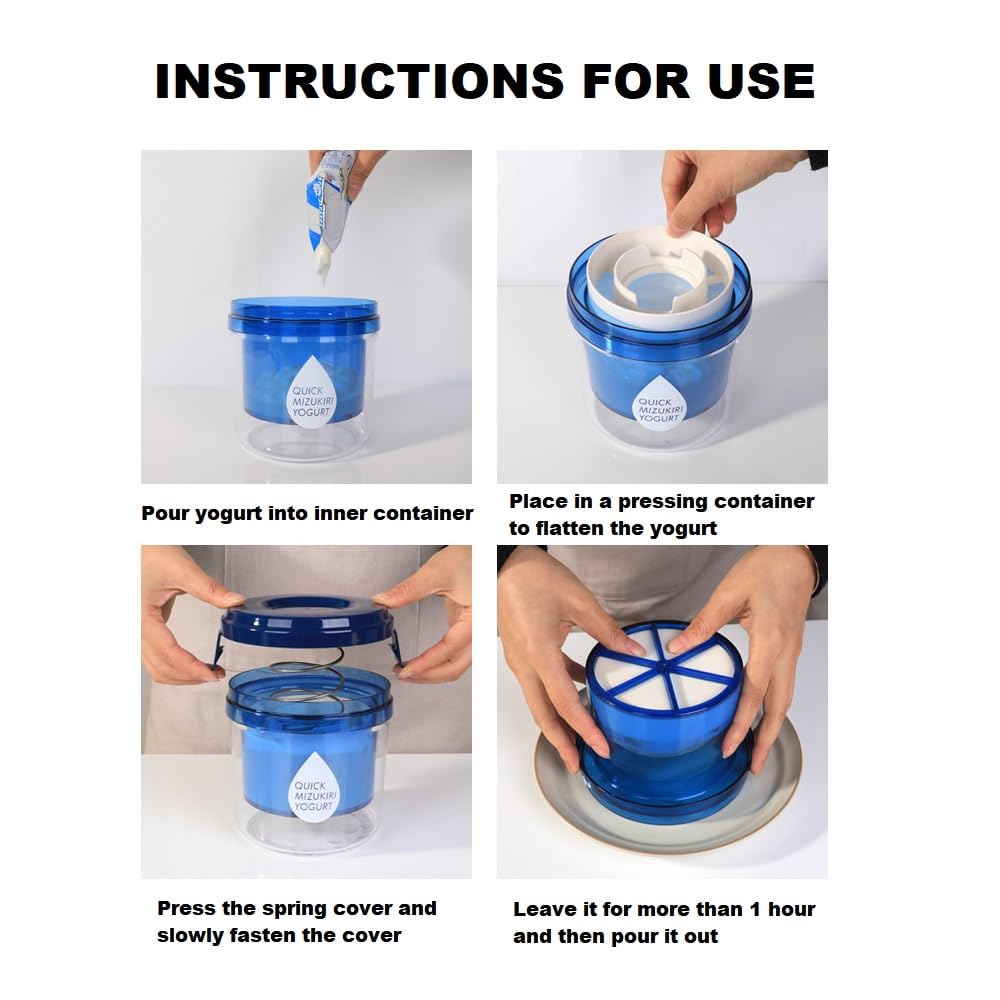 INSTRUCTIONS FOR USE

QUICK MIZUKIRI YOGURT

Pour yogurt into inner container

QUICK MIZUKIRI YOGURT

Place in a pressing container to flatten the yogurt

QUICK MIZUKIRI YOGURT

Press the spring cover and slowly fasten the cover

Leave it for more than 1 hour and then pour it out