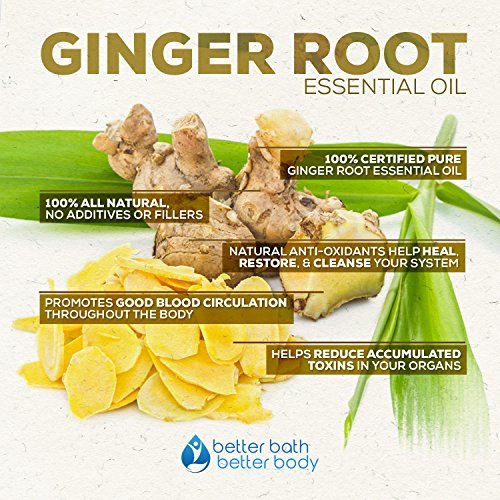 GINGER ROOT
ESSENTIAL OIL

100% CERTIFIED PURE
GINGER ROOT ESSENTIAL OIL

100% ALL NATURAL,
NO ADDITIVES OR FILLERS

NATURAL ANTI-OXIDANTS HELP HEAL, RESTORE, & CLEANSE YOUR SYSTEM

PROMOTES GOOD BLOOD CIRCULATION THROUGHOUT THE BODY

HELPS REDUCE ACCUMULATED TOXINS IN YOUR ORGANS

better bath
better body